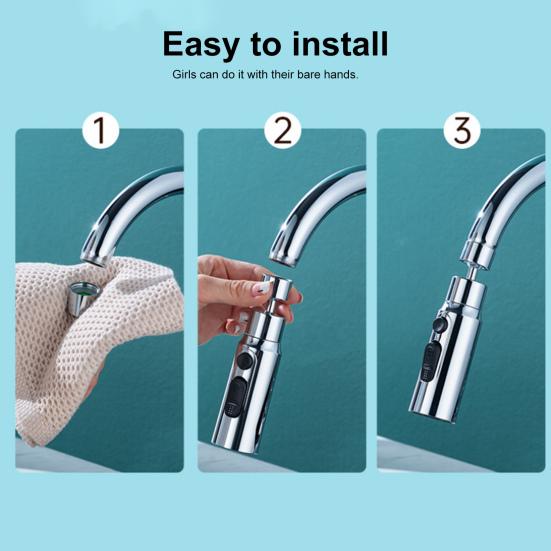 Easy to install

Girls can do it with their bare hands.

1

2

3