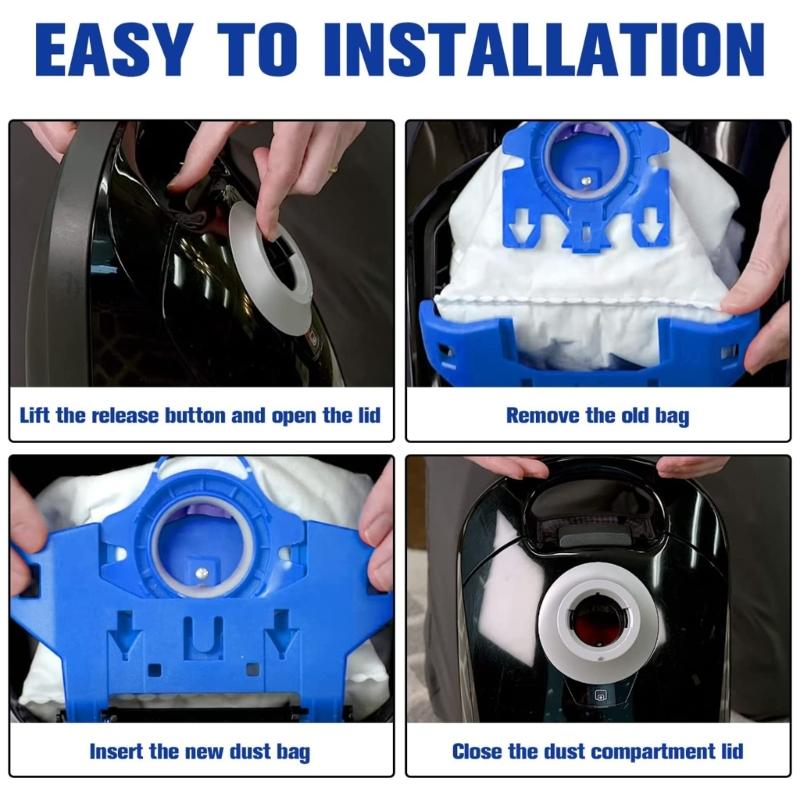 EASY TO INSTALLATION

Lift the release button and open the lid

Remove the old bag

Insert the new dust bag

Close the dust compartment lid