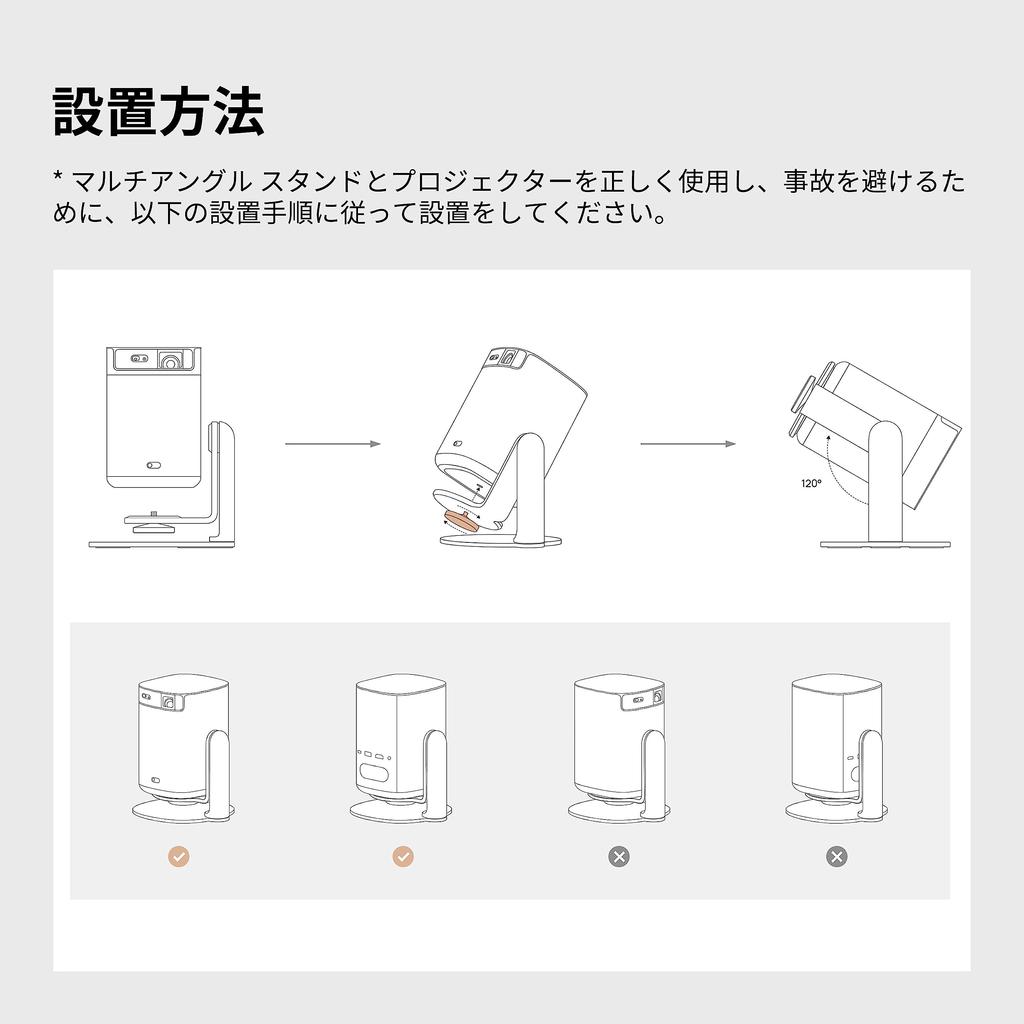 設置方法

* マルチアングル スタンドとプロジェクターを正しく使用し、事故を避けるために、以下の設置手順に従って設置をしてください。

120°