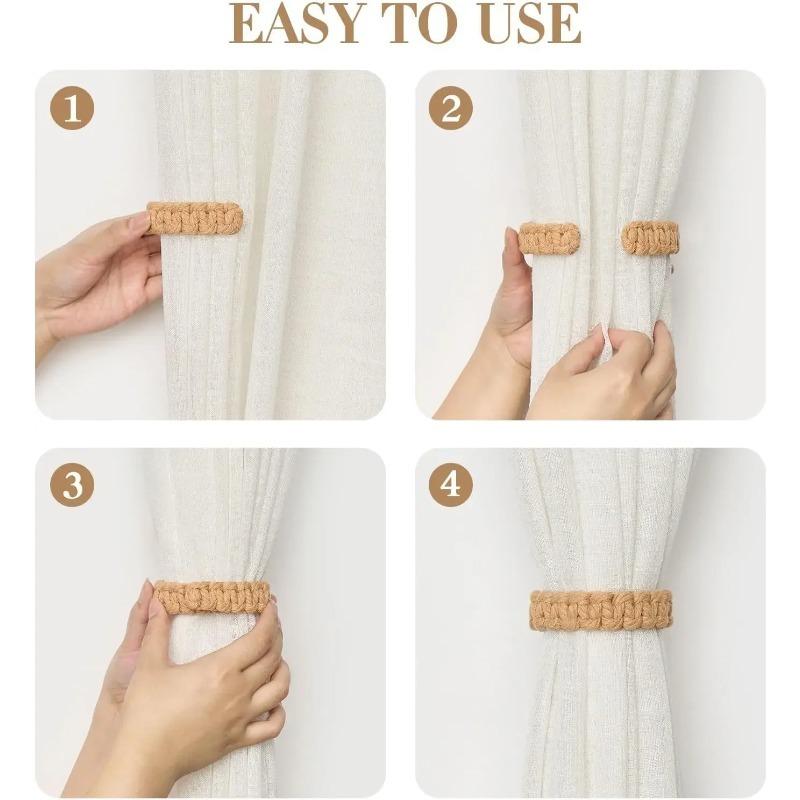 EASY TO USE

1

2

3

4