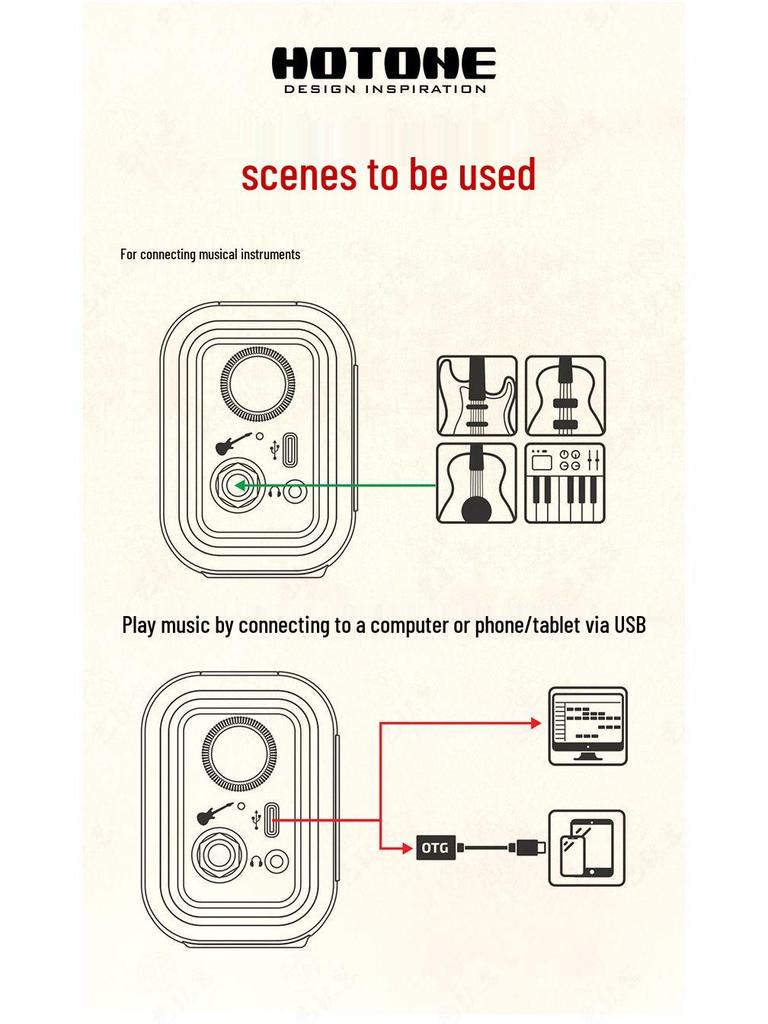 HOTONE
DESIGN INSPIRATION

scenes to be used

For connecting musical instruments

Play music by connecting to a computer or phone/tablet via USB

OTG