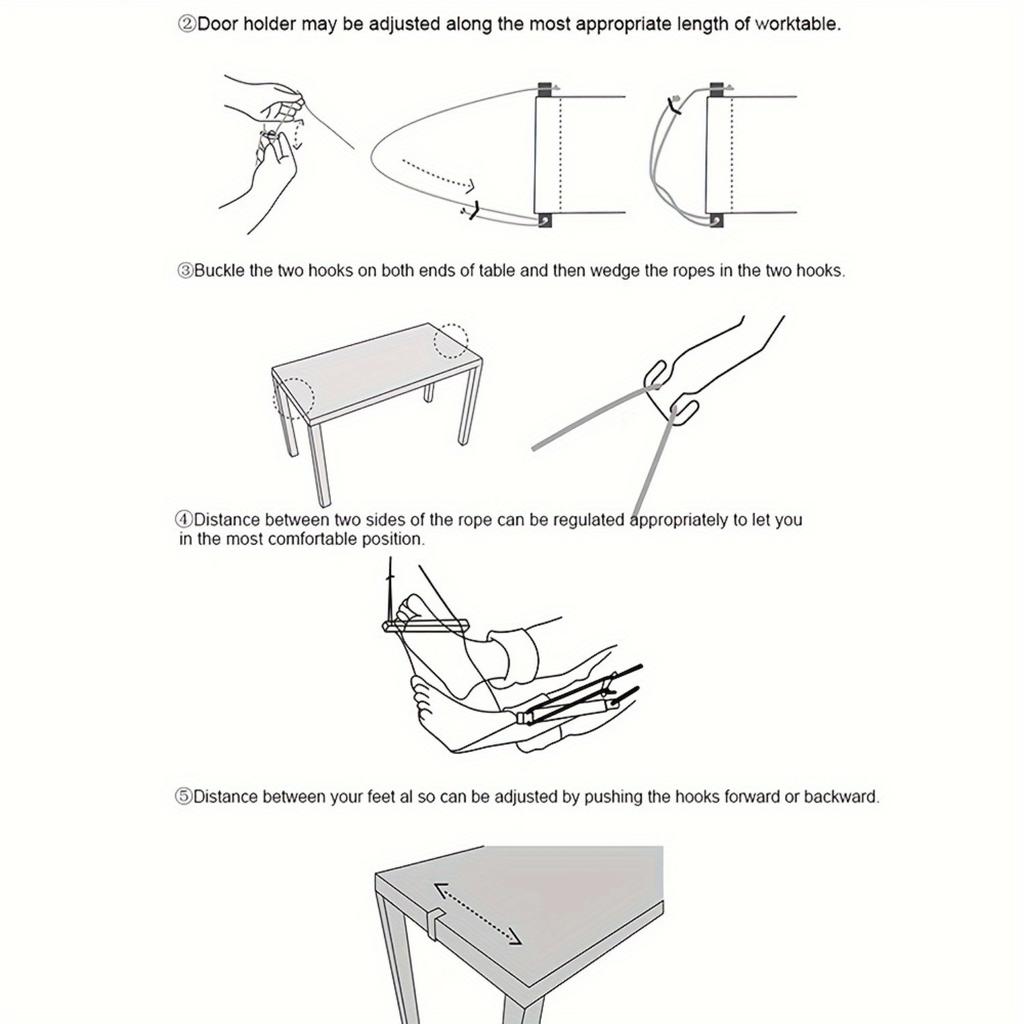 ②Door holder may be adjusted along the most appropriate length of worktable.

③Buckle the two hooks on both ends of table and then wedge the ropes in the two hooks.

④Distance between two sides of the rope can be regulated appropriately to let you in the most comfortable position.

⑤Distance between your feet al so can be adjusted by pushing the hooks forward or backward.