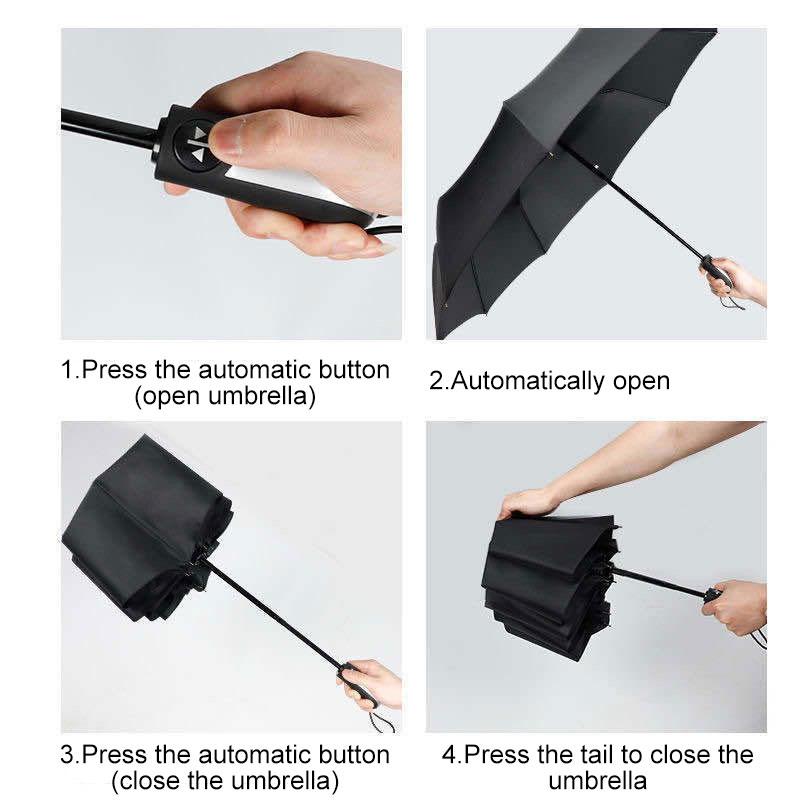 1.Press the automatic button (open umbrella)

2.Automatically open

3.Press the automatic button (close the umbrella)

4.Press the tail to close the umbrella