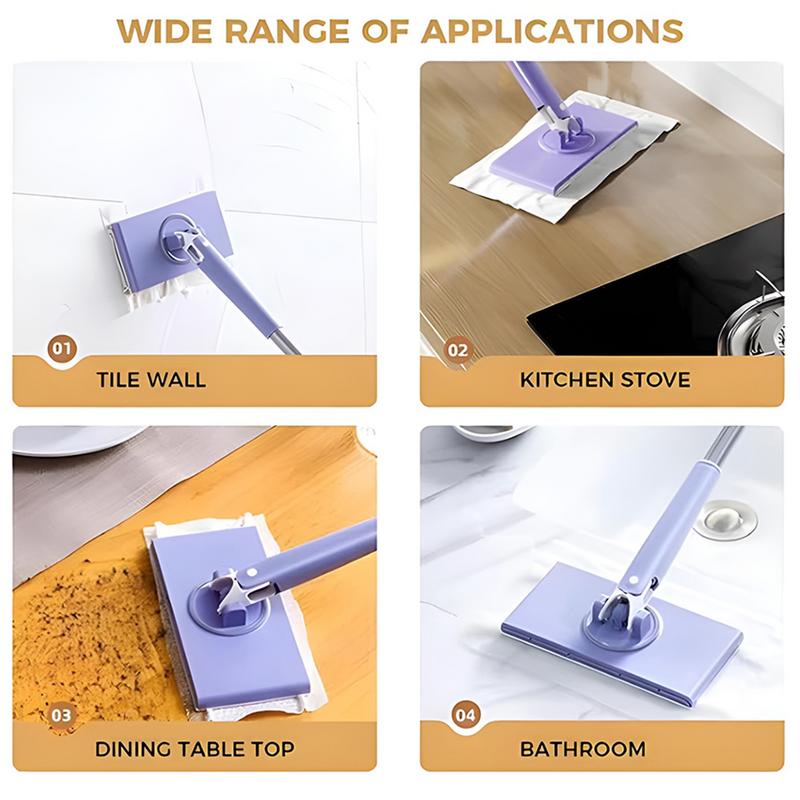 WIDE RANGE OF APPLICATIONS

01
TILE WALL

02
KITCHEN STOVE

03
DINING TABLE TOP

04
BATHROOM