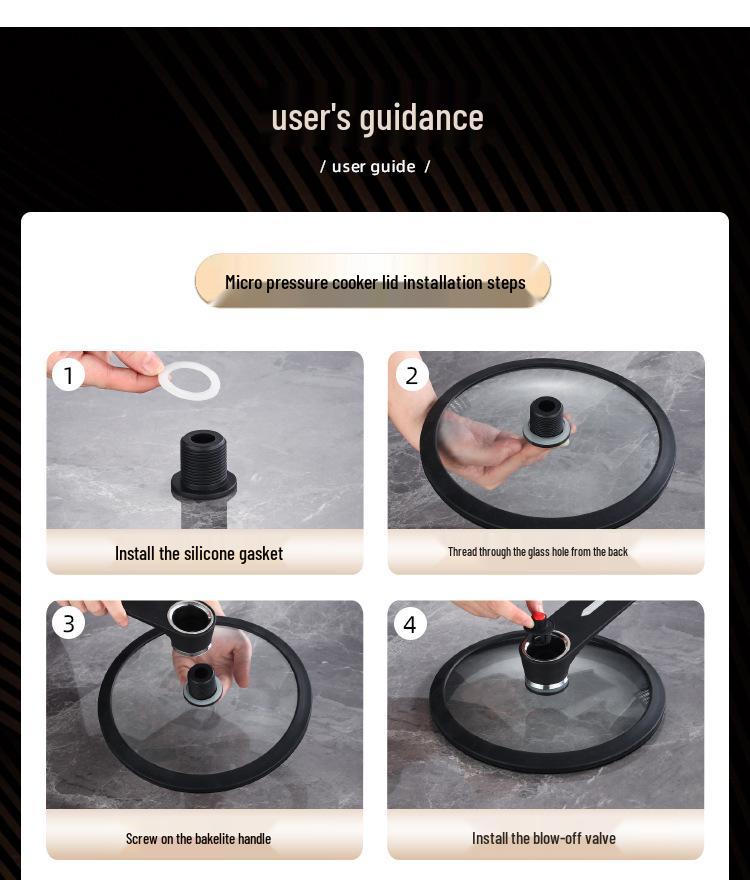 user's guidance

/ user guide /

Micro pressure cooker lid installation steps

1

Install the silicone gasket

2

Thread through the glass hole from the back

3

Screw on the bakelite handle

4

Install the blow-off valve