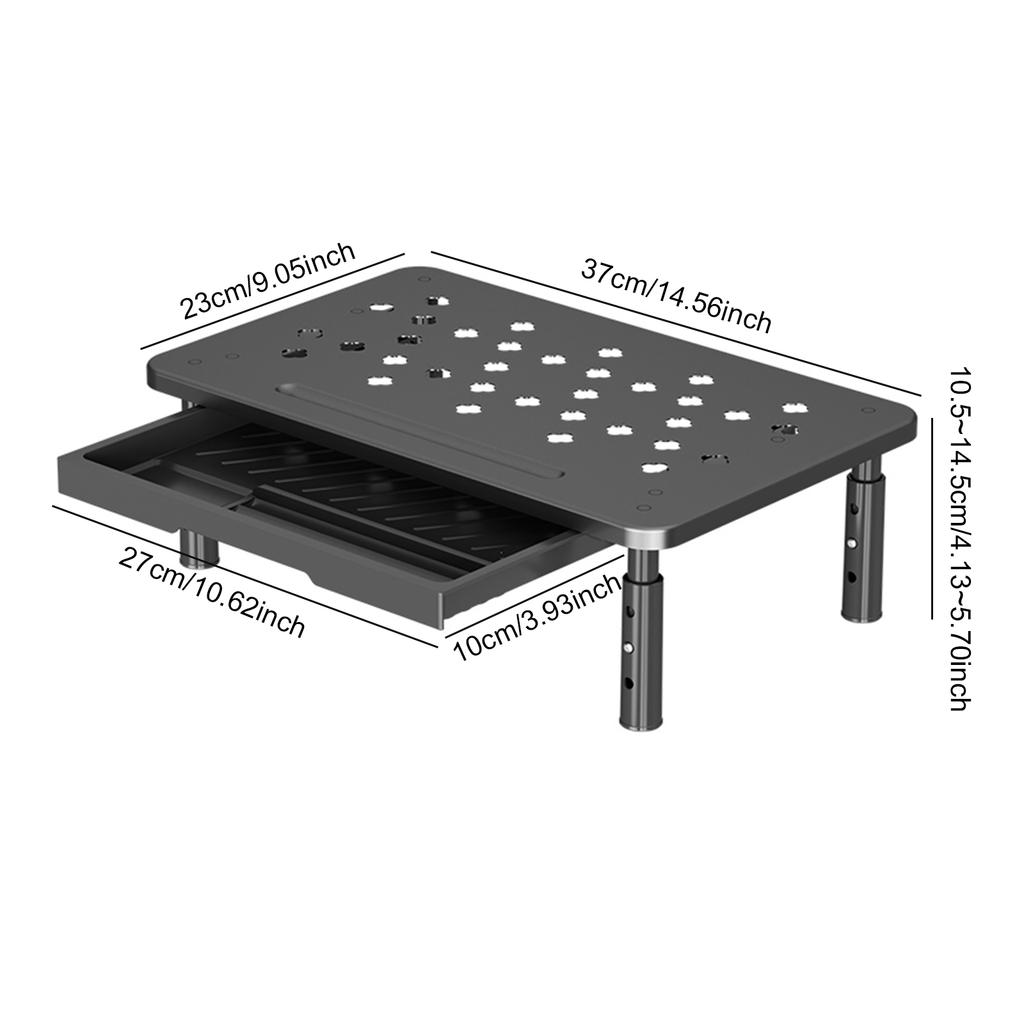 23cm/9.05inch

37cm/14.56inch

10.5~14.5cm/4.13~5.70inch

27cm/10.62inch

10cm/3.93inch