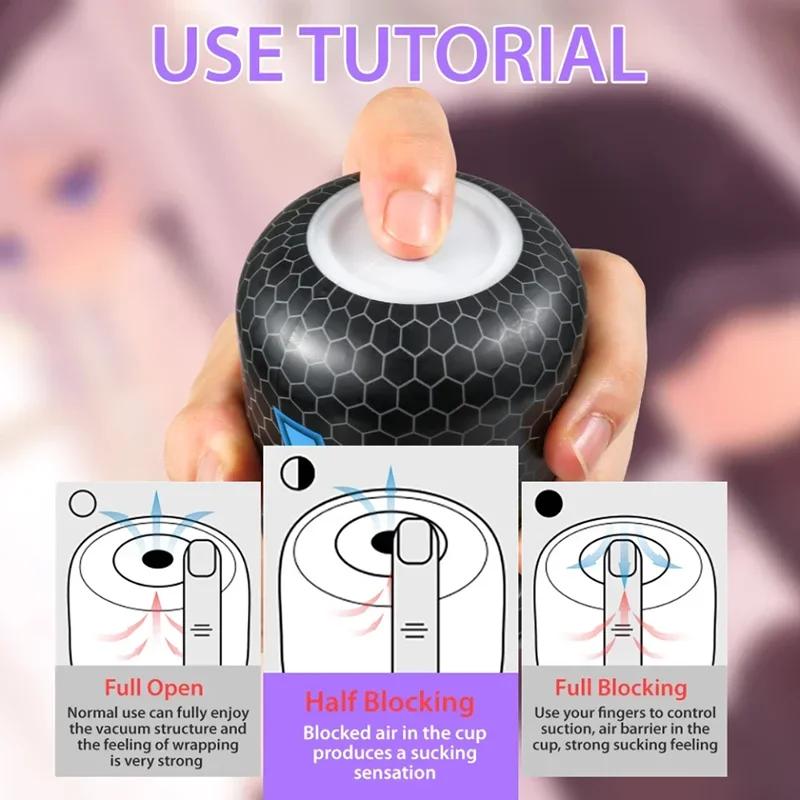 USE TUTORIAL

Full Open
Normal use can fully enjoy the vacuum structure and the feeling of wrapping is very strong

Half Blocking
Blocked air in the cup produces a sucking sensation

Full Blocking
Use your fingers to control suction, air barrier in the cup, strong sucking feeling