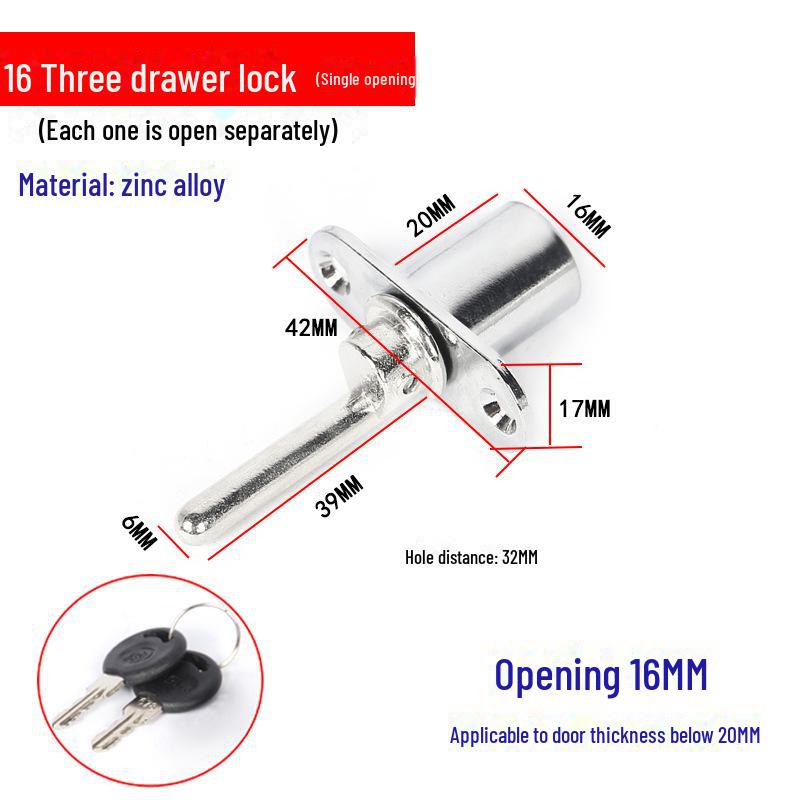 16 Three drawer lock (Single opening

(Each one is open separately)

Material: zinc alloy

20MM

16MM

42MM

17MM

39MM

6MM

Hole distance: 32MM

Opening 16MM

Applicable to door thickness below 20MM