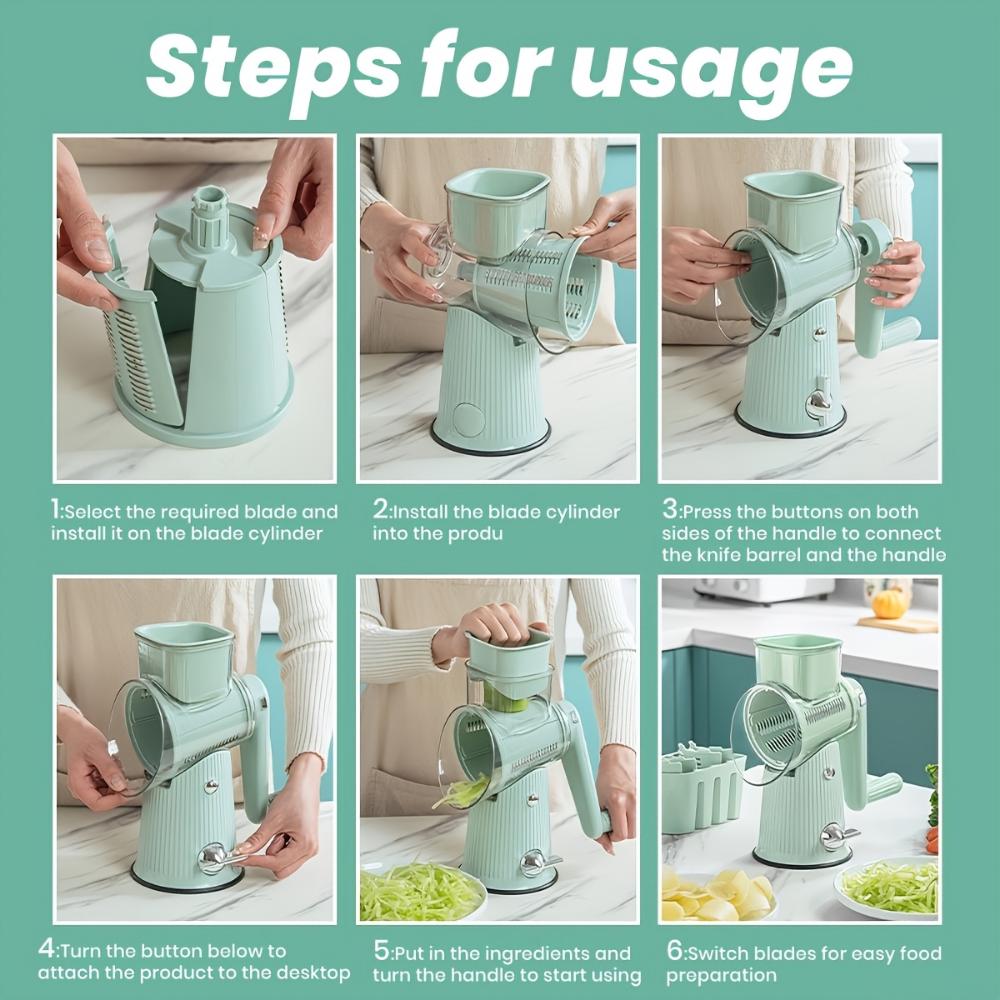 Steps for usage

1:Select the required blade and install it on the blade cylinder

2:Install the blade cylinder into the produ

3:Press the buttons on both sides of the handle to connect the knife barrel and the handle

4:Turn the button below to attach the product to the desktop

5:Put in the ingredients and turn the handle to start using

6:Switch blades for easy food preparation