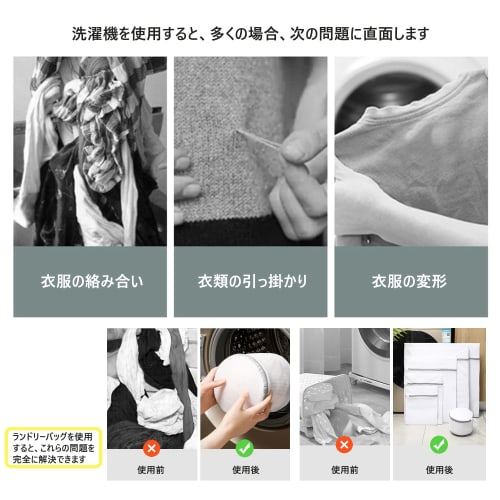 洗濯機を使用すると、多くの場合、次の問題に直面します

衣服の絡み合い

衣類の引っ掛かり

衣服の変形

ランドリーバッグを使用すると、これらの問題を完全に解決できます

使用前

使用後

使用前

使用後