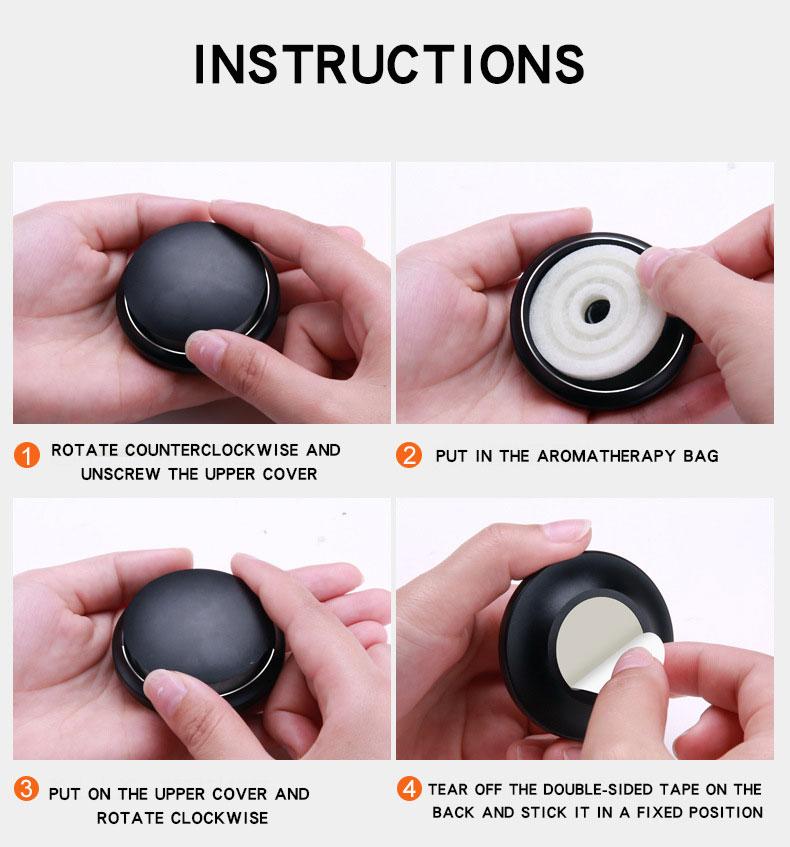 INSTRUCTIONS

1 ROTATE COUNTERCLOCKWISE AND UNSCREW THE UPPER COVER

2 PUT IN THE AROMATHERAPY BAG

3 PUT ON THE UPPER COVER AND ROTATE CLOCKWISE

4 TEAR OFF THE DOUBLE-SIDED TAPE ON THE BACK AND STICK IT IN A FIXED POSITION