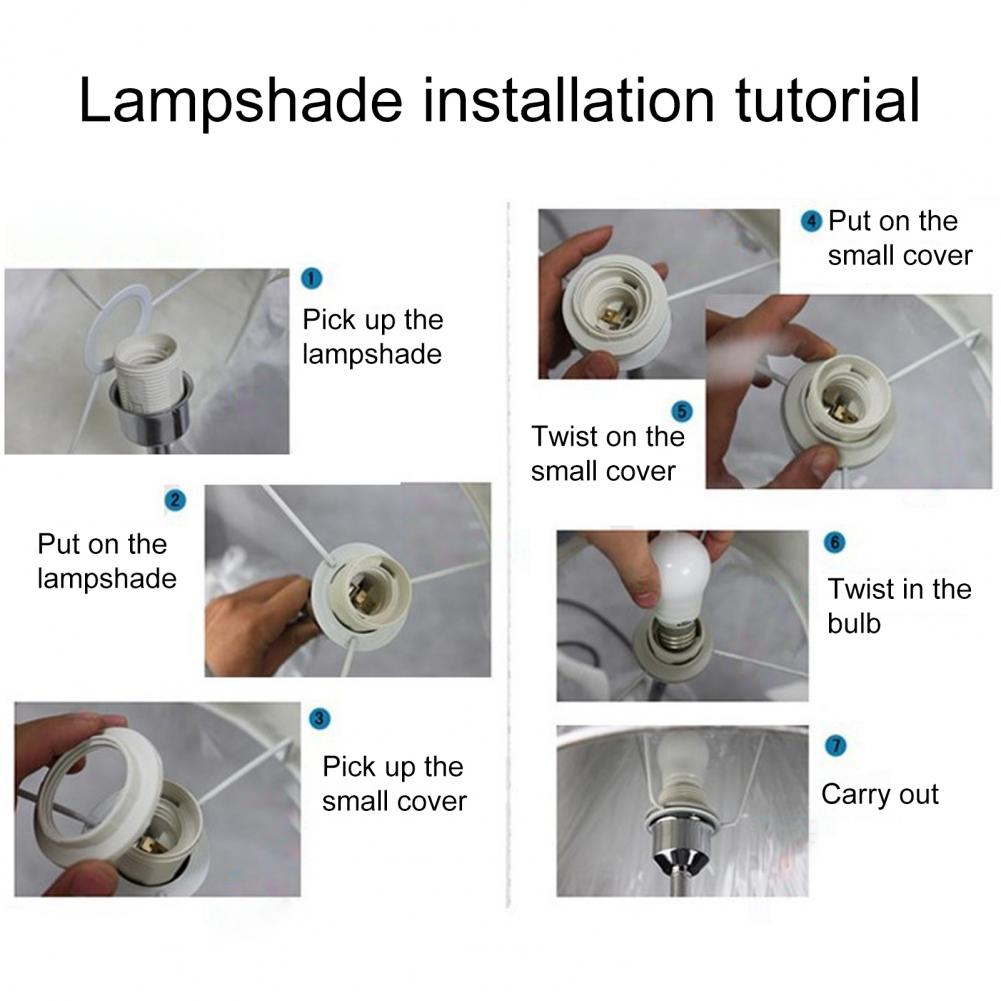 Lampshade installation tutorial

1 Pick up the lampshade

2 Put on the lampshade

3 Pick up the small cover

4 Put on the small cover

5 Twist on the small cover

6 Twist in the bulb

7 Carry out