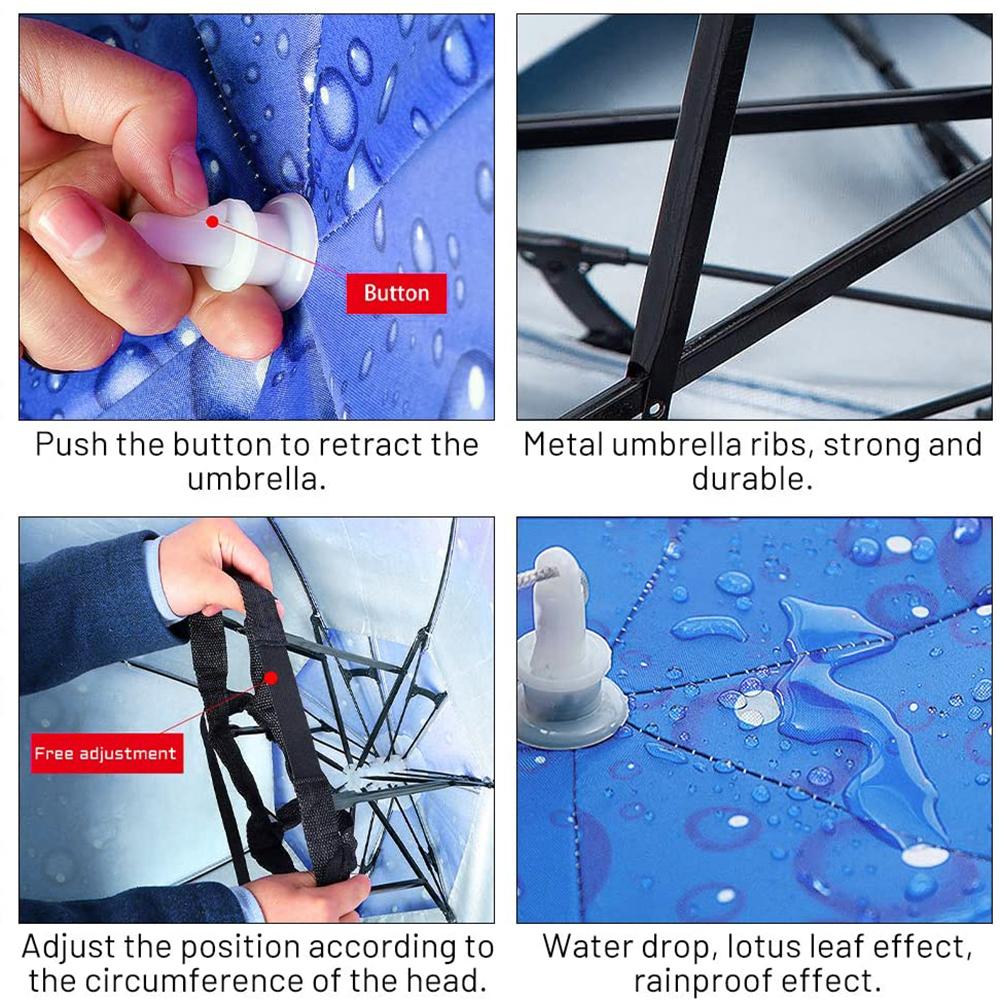 Button

Push the button to retract the umbrella.

Metal umbrella ribs, strong and durable.

Free adjustment

Adjust the position according to the circumference of the head.

Water drop, lotus leaf effect, rainproof effect.