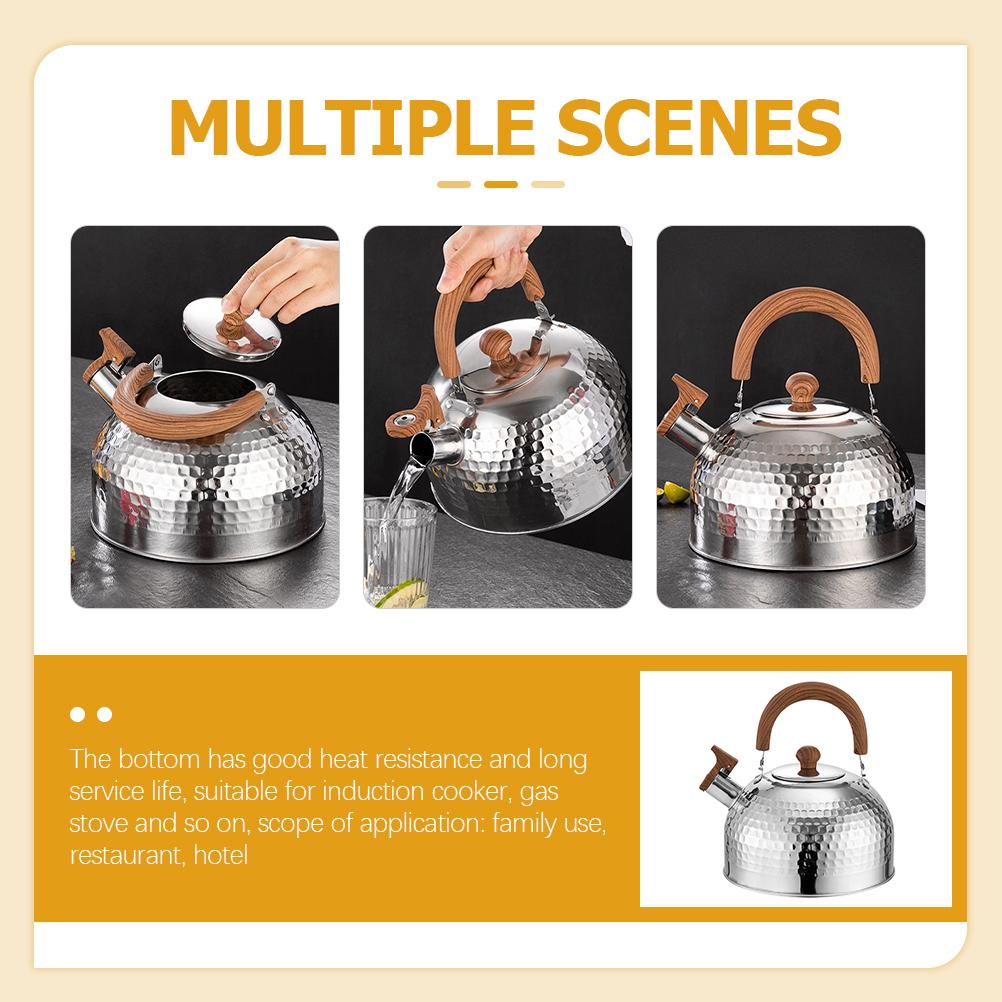 MULTIPLE SCENES

The bottom has good heat resistance and long service life, suitable for induction cooker, gas stove and so on, scope of application: family use, restaurant, hotel