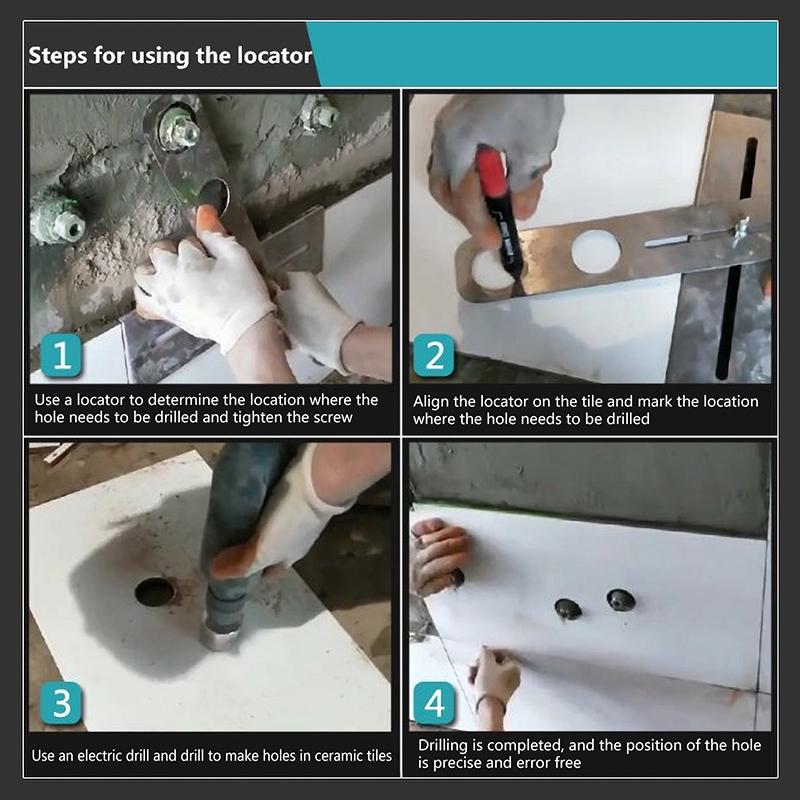 Steps for using the locator

1

Use a locator to determine the location where the hole needs to be drilled and tighten the screw

2

Align the locator on the tile and mark the location where the hole needs to be drilled

3

Use an electric drill and drill to make holes in ceramic tiles

4

Drilling is completed, and the position of the hole is precise and error free