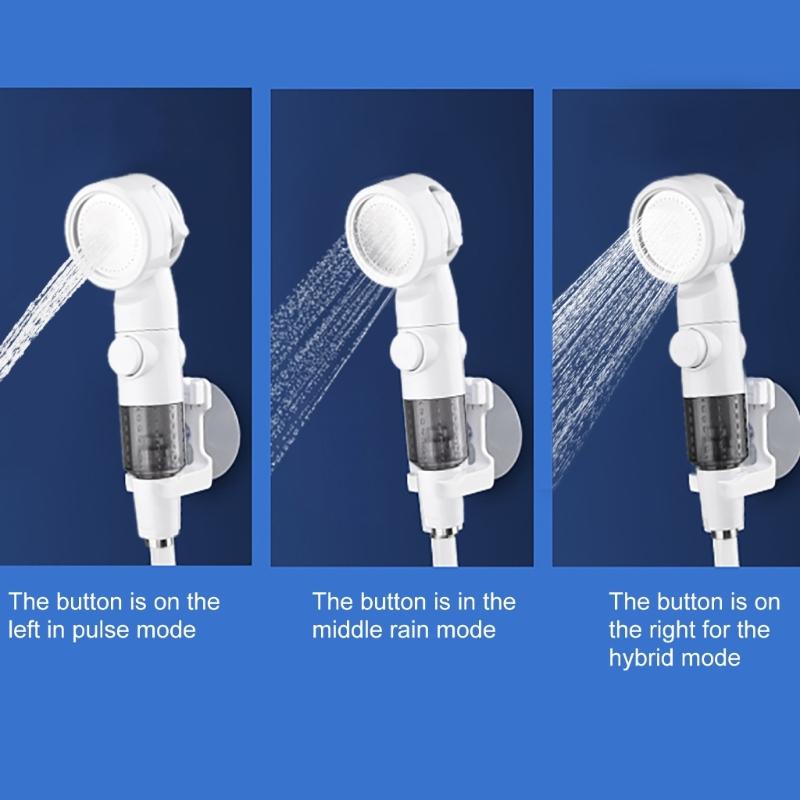 The button is on the left in pulse mode

The button is in the middle rain mode

The button is on the right for the hybrid mode