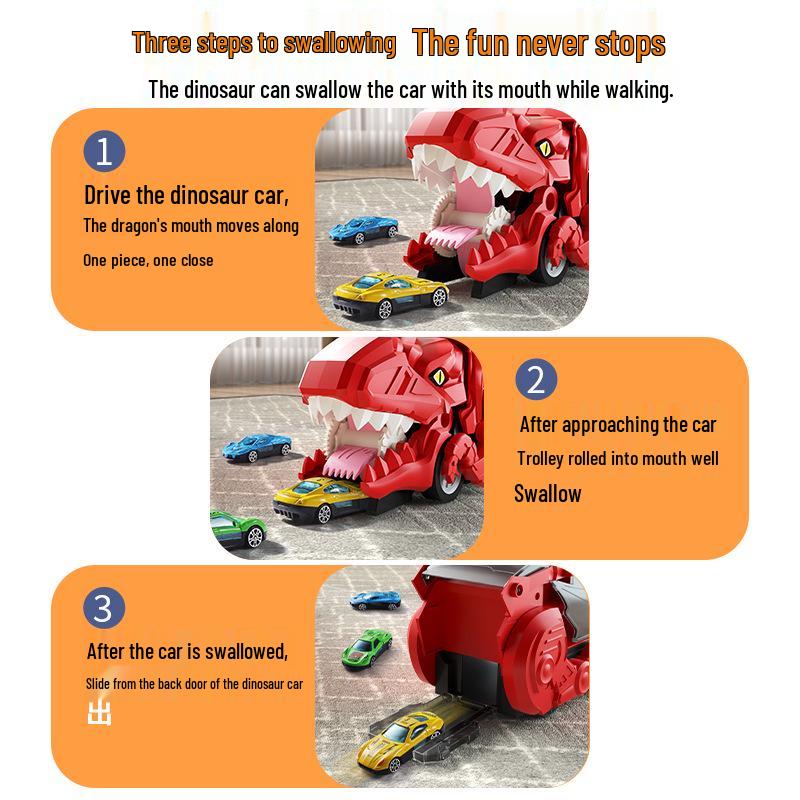 Three steps to swallowing The fun never stops

The dinosaur can swallow the car with its mouth while walking.

1

Drive the dinosaur car,

The dragon's mouth moves along

One piece, one close

2

After approaching the car

Trolley rolled into mouth well

Swallow

3

After the car is swallowed,

Slide from the back door of the dinosaur car

出