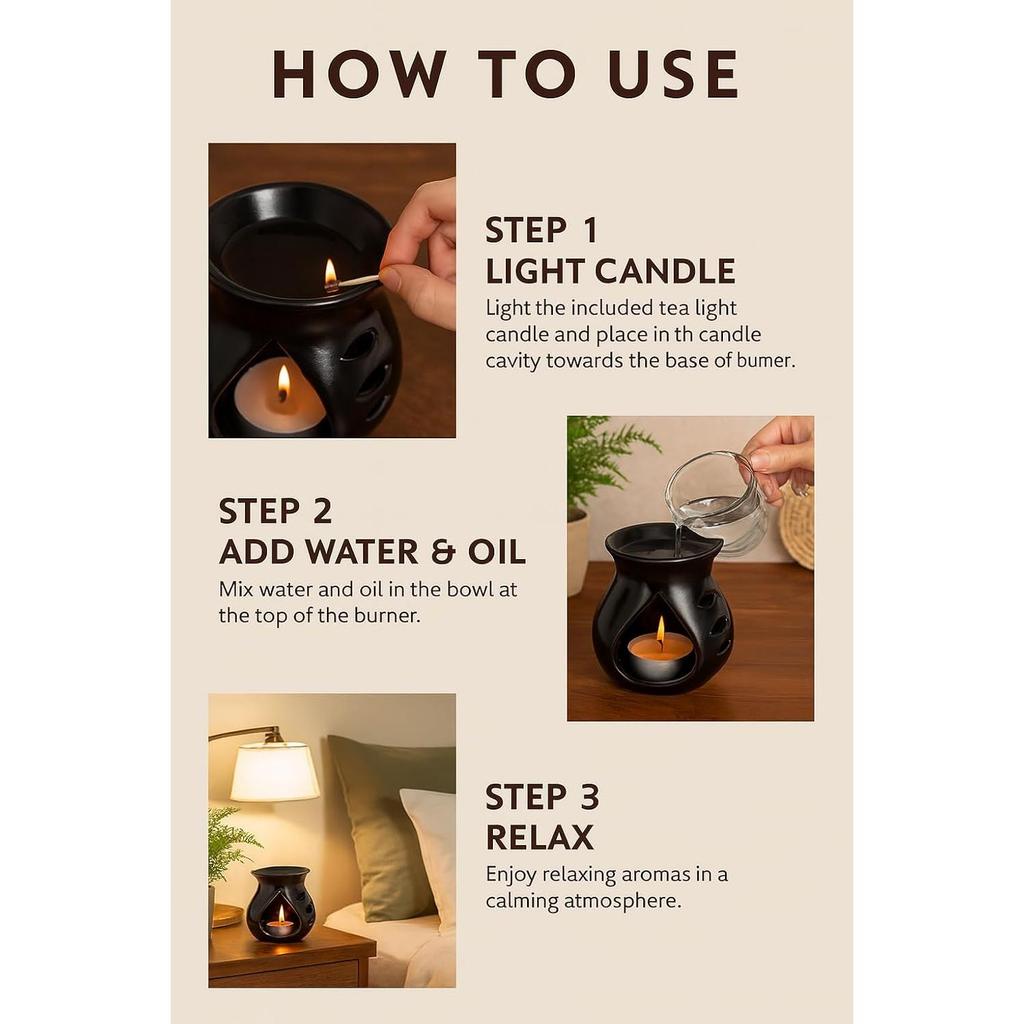 HOW TO USE

STEP 1
LIGHT CANDLE
Light the included tea light candle and place in th candle cavity towards the base of bumer.

STEP 2
ADD WATER & OIL
Mix water and oil in the bowl at the top of the burner.

STEP 3
RELAX
Enjoy relaxing aromas in a calming atmosphere.