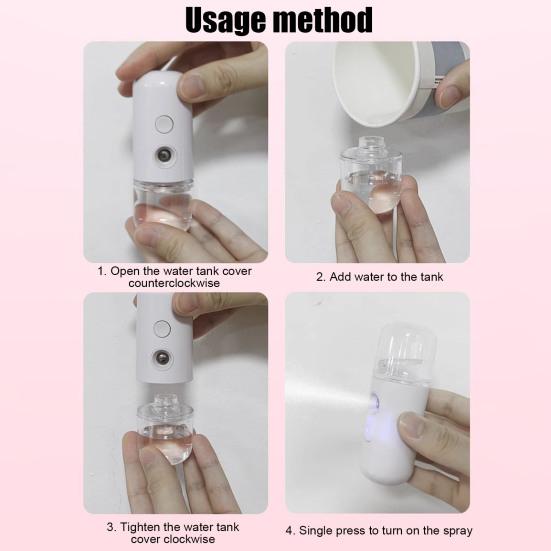 Usage method

1. Open the water tank cover counterclockwise

2. Add water to the tank

3. Tighten the water tank cover clockwise

4. Single press to turn on the spray