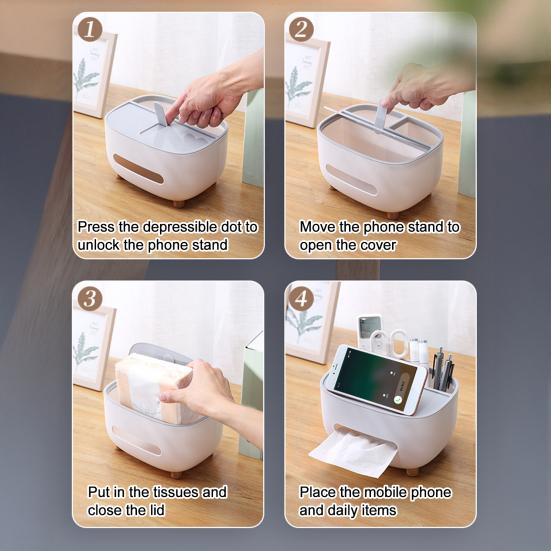 1

Press the depressible dot to unlock the phone stand

2

Move the phone stand to open the cover

3

Put in the tissues and close the lid

4

Place the mobile phone and daily items