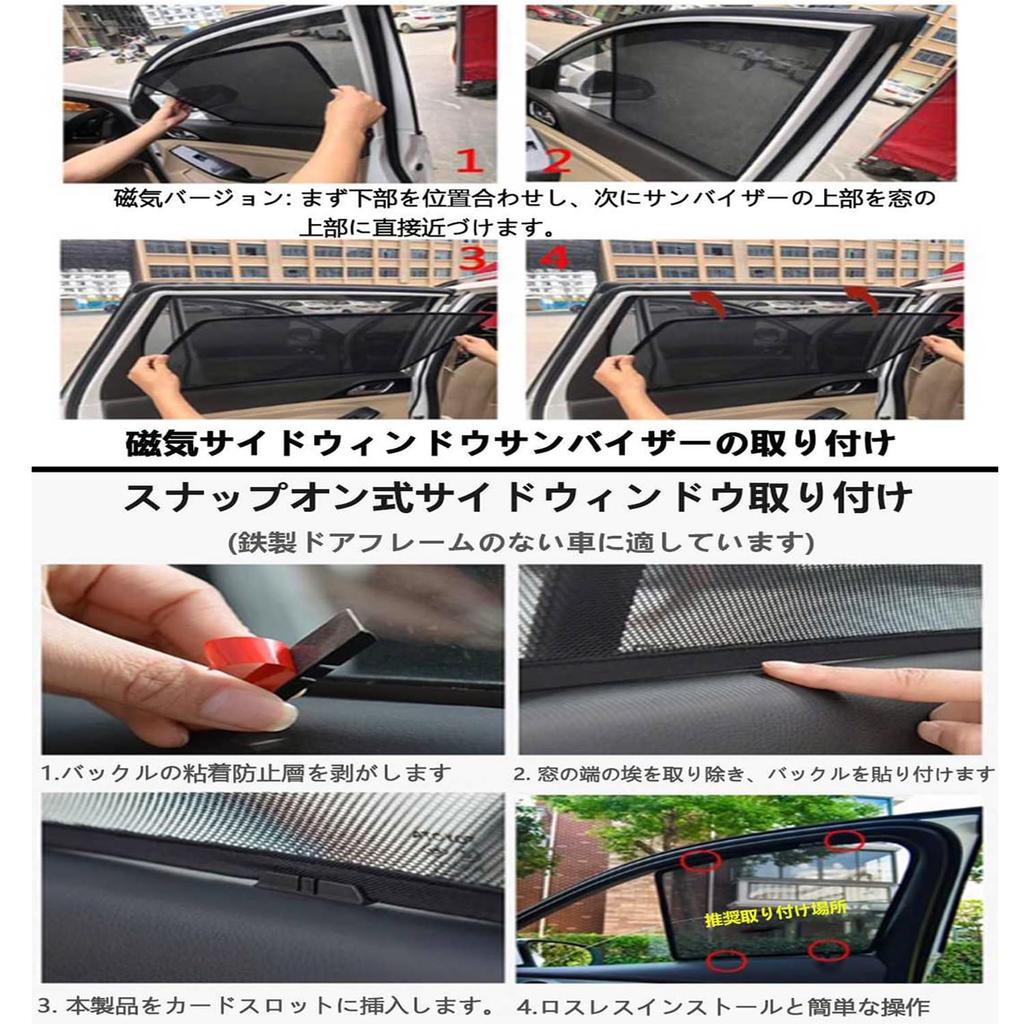 1

2

磁気バージョン: まず下部を位置合わせし、次にサンバイザーの上部を窓の上部に直接近づけます。

3

4

磁気サイドウィンドウサンバイザーの取り付け

スナップオン式サイドウィンドウ取り付け

(鉄製ドアフレームのない車に適しています)

1.バックルの粘着防止層を剥がします

2. 窓の端の埃を取り除き、バックルを貼り付けます

3. 本製品をカードスロットに挿入します。

推奨取り付け場所

4.ロスレスインストールと簡単な操作