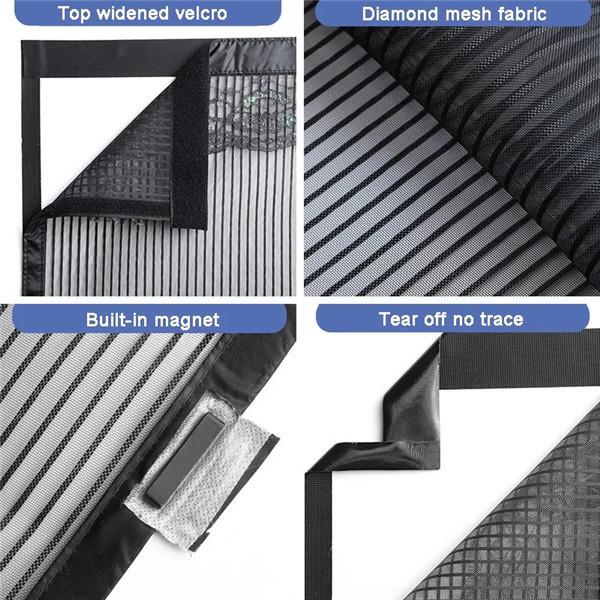 Top widened velcro

Diamond mesh fabric

Built-in magnet

Tear off no trace