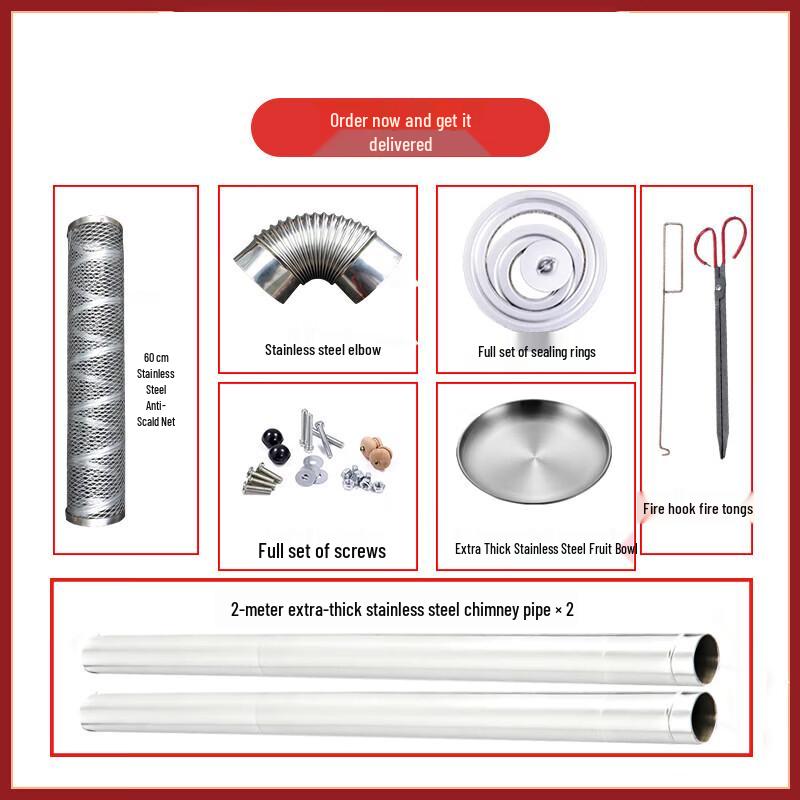 Order now and get it delivered

60 cm Stainless Steel Anti-Scald Net

Stainless steel elbow

Full set of sealing rings

Fire hook fire tongs

Full set of screws

Extra Thick Stainless Steel Fruit Bowl

2-meter extra-thick stainless steel chimney pipe × 2