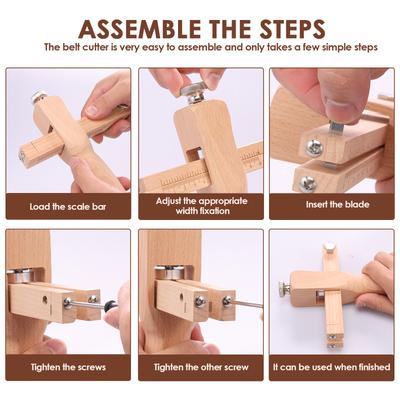 ASSEMBLE THE STEPS

The belt cutter is very easy to assemble and only takes a few simple steps

Load the scale bar

Adjust the appropriate width fixation

Insert the blade

Tighten the screws

Tighten the other screw

It can be used when finished