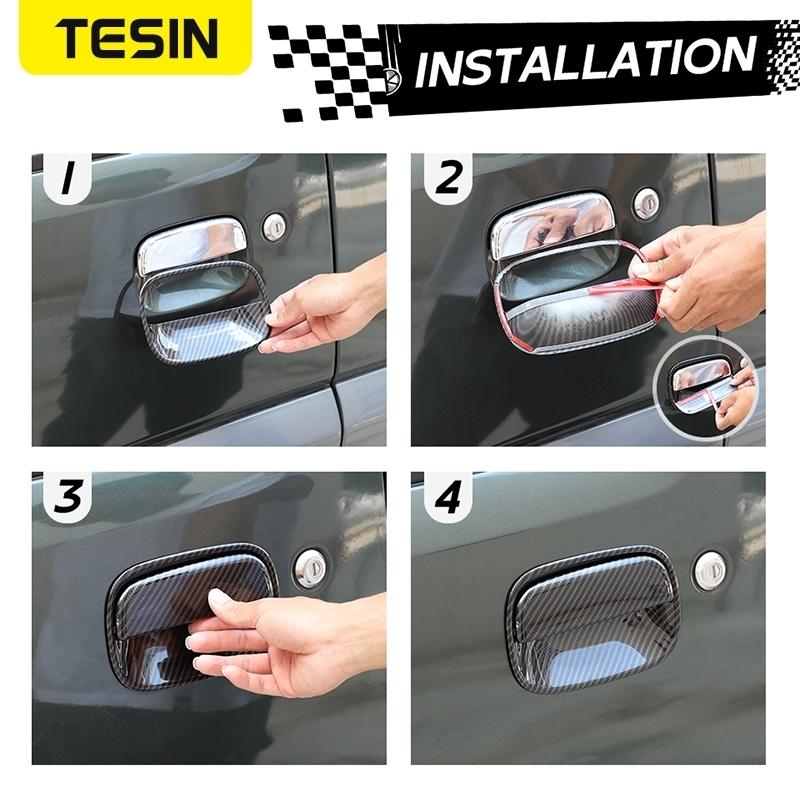 TESIN

INSTALLATION

1

2

3

4