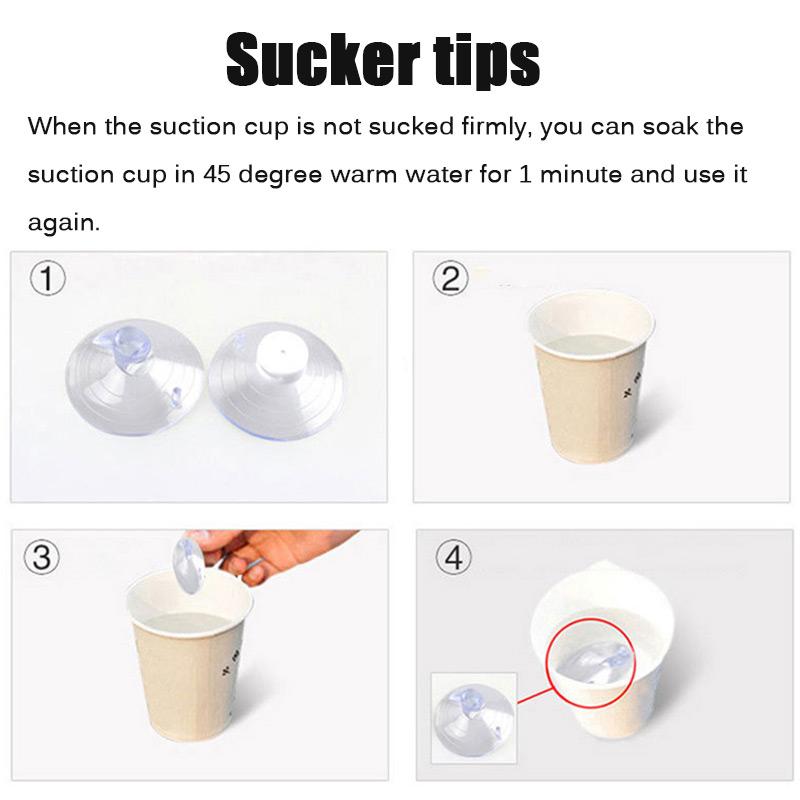 Sucker tips

When the suction cup is not sucked firmly, you can soak the suction cup in 45 degree warm water for 1 minute and use it again.

①

②

③

④