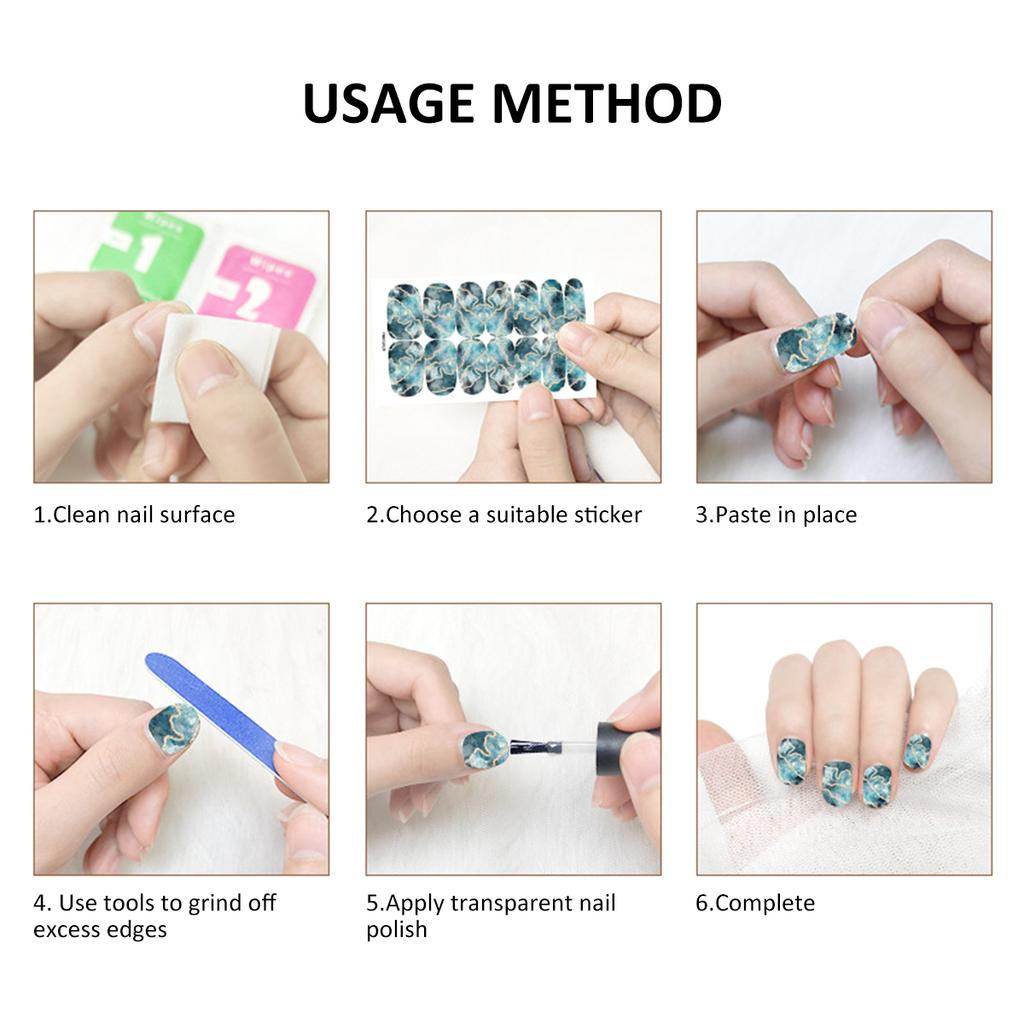 USAGE METHOD

Wipes 1

Wipes 2

1.Clean nail surface

2.Choose a suitable sticker

3.Paste in place

4. Use tools to grind off excess edges

5.Apply transparent nail polish

6.Complete