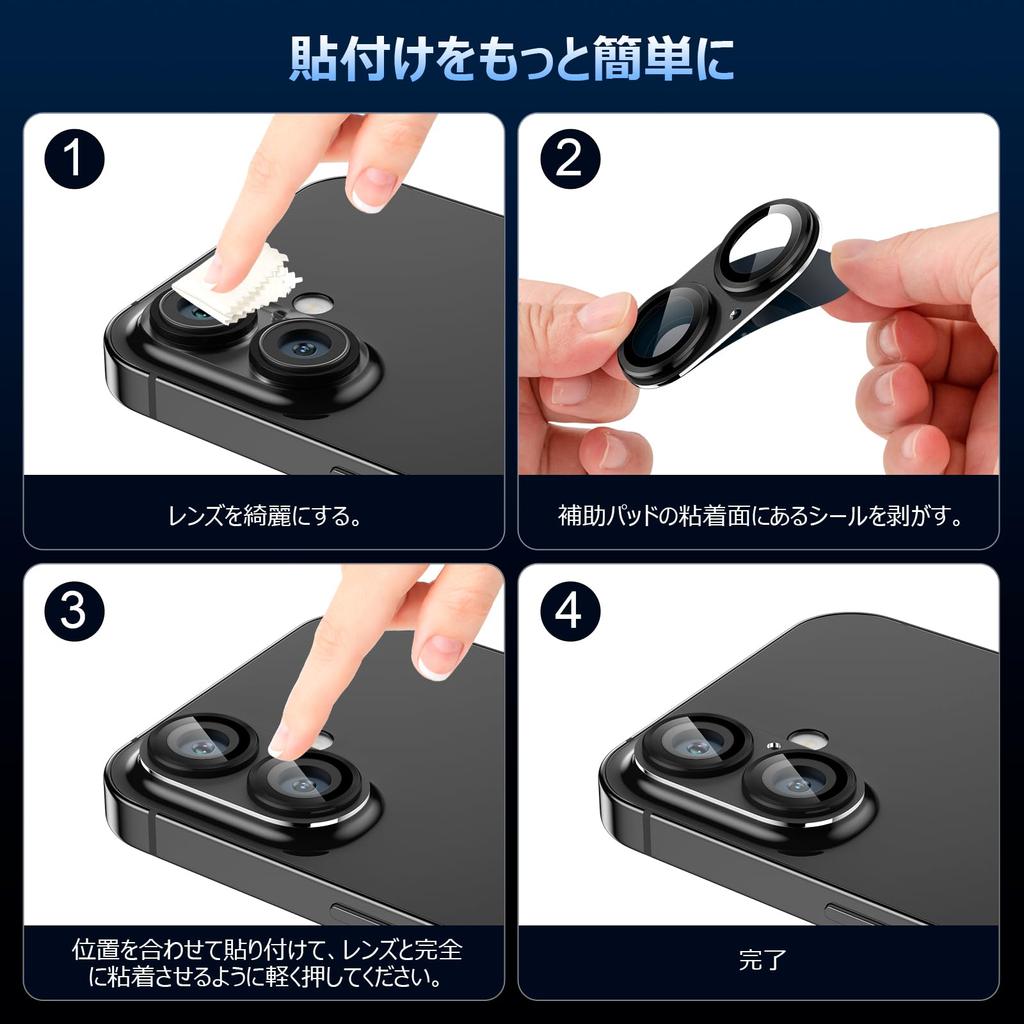 貼付けをもっと簡単に

1

レンズを綺麗にする。

2

補助パッドの粘着面にあるシールを剥がす。

3

位置を合わせて貼り付けて、レンズと完全に粘着させるように軽く押してください。

4

完了