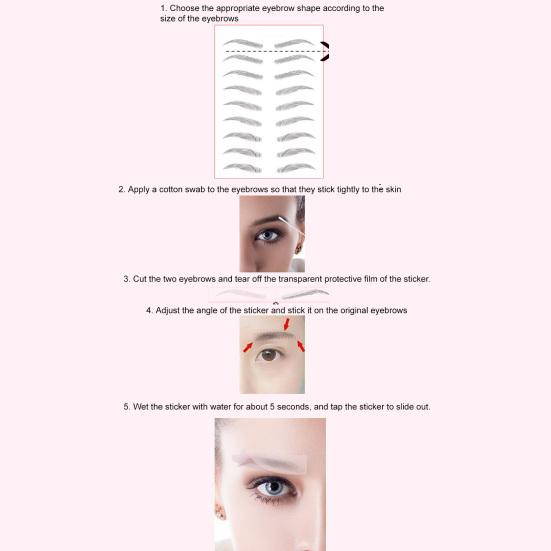 1. Choose the appropriate eyebrow shape according to the size of the eyebrows

2. Apply a cotton swab to the eyebrows so that they stick tightly to the skin

3. Cut the two eyebrows and tear off the transparent protective film of the sticker.

4. Adjust the angle of the sticker and stick it on the original eyebrows

5. Wet the sticker with water for about 5 seconds, and tap the sticker to slide out.