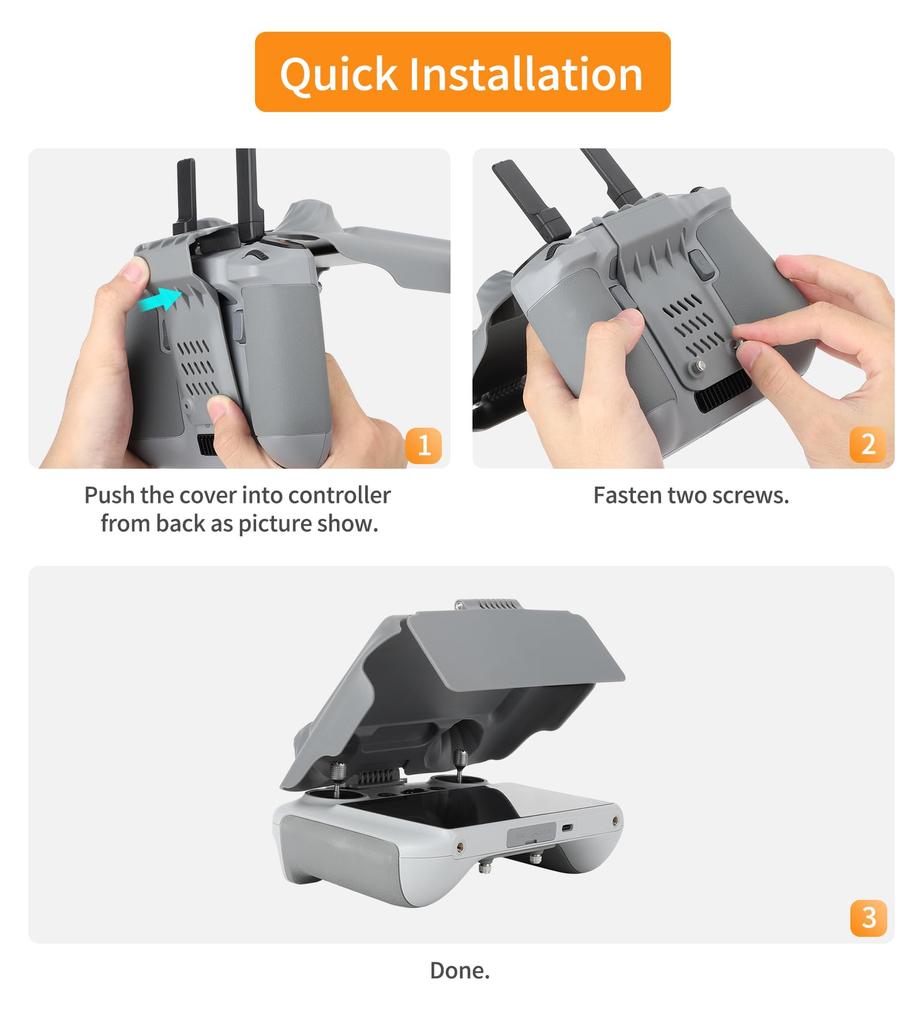 Quick Installation

1

Push the cover into controller from back as picture show.

2

Fasten two screws.

3

Done.