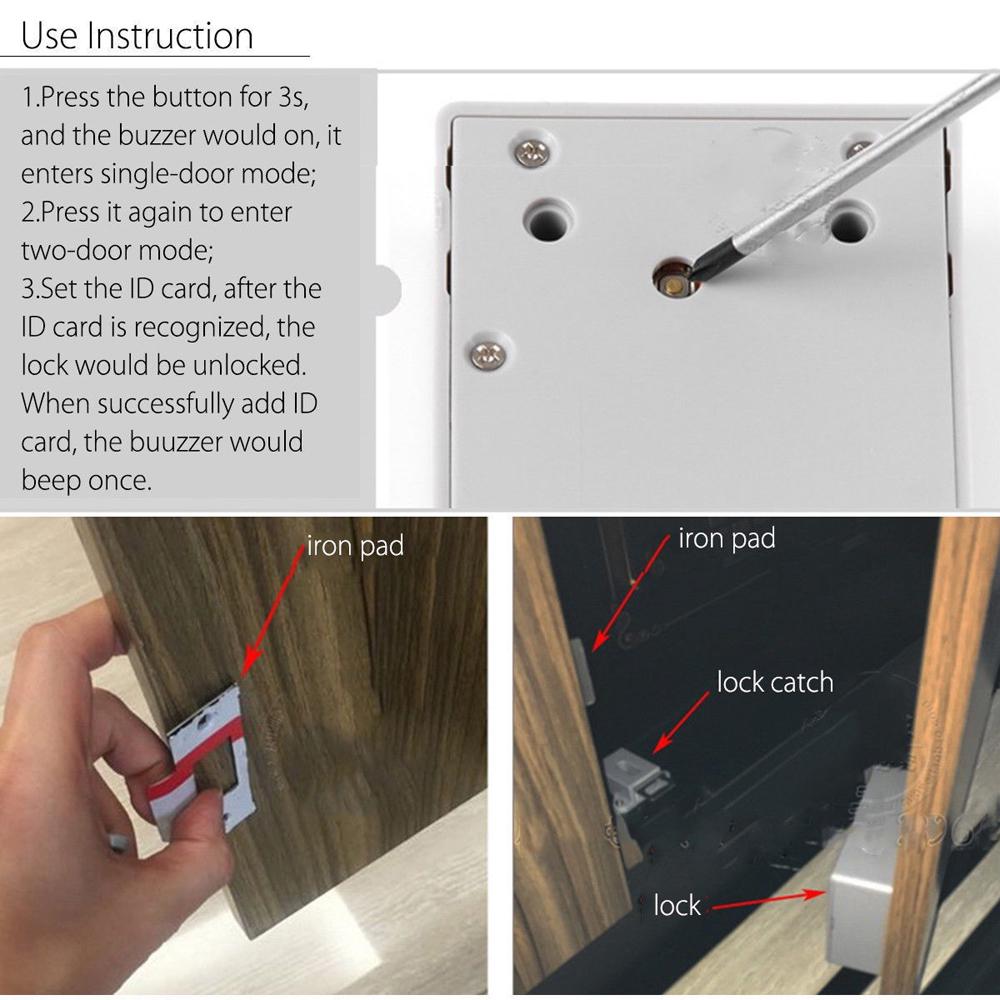 Use Instruction

1.Press the button for 3s, and the buzzer would on, it enters single-door mode;
2.Press it again to enter two-door mode;
3.Set the ID card, after the ID card is recognized, the lock would be unlocked. When successfully add ID card, the buuzzer would beep once.

iron pad

iron pad

lock catch

lock