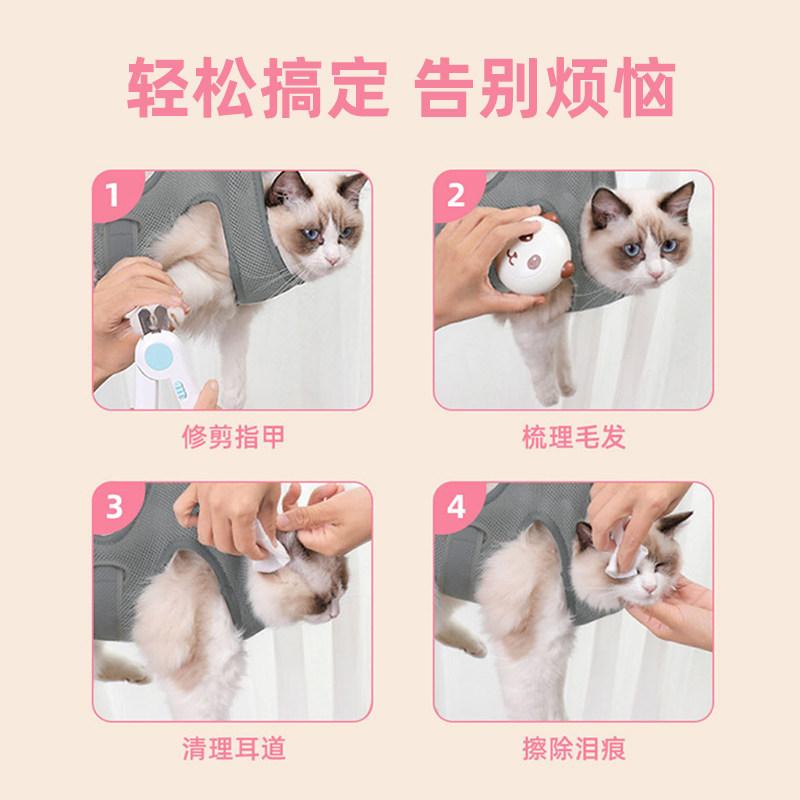 轻松搞定 告别烦恼

1
修剪指甲

2
梳理毛发

3
清理耳道

4
擦除泪痕