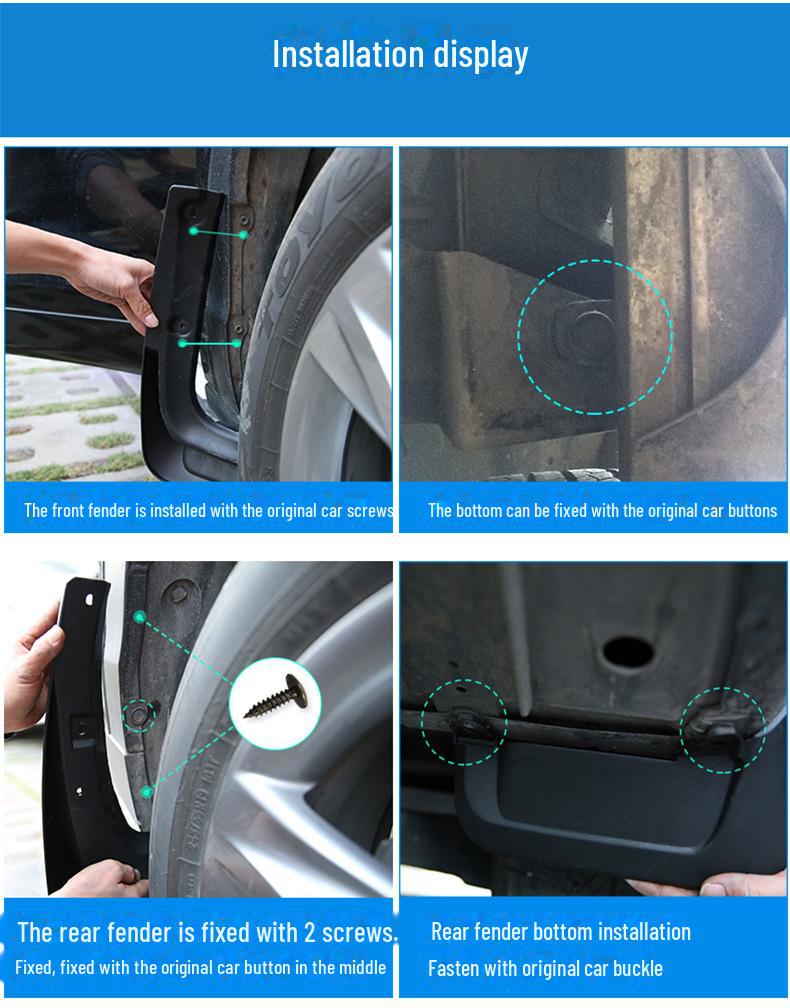 Installation display

The front fender is installed with the original car screws

The bottom can be fixed with the original car buttons

The rear fender is fixed with 2 screws.
Fixed, fixed with the original car button in the middle

Rear fender bottom installation
Fasten with original car buckle