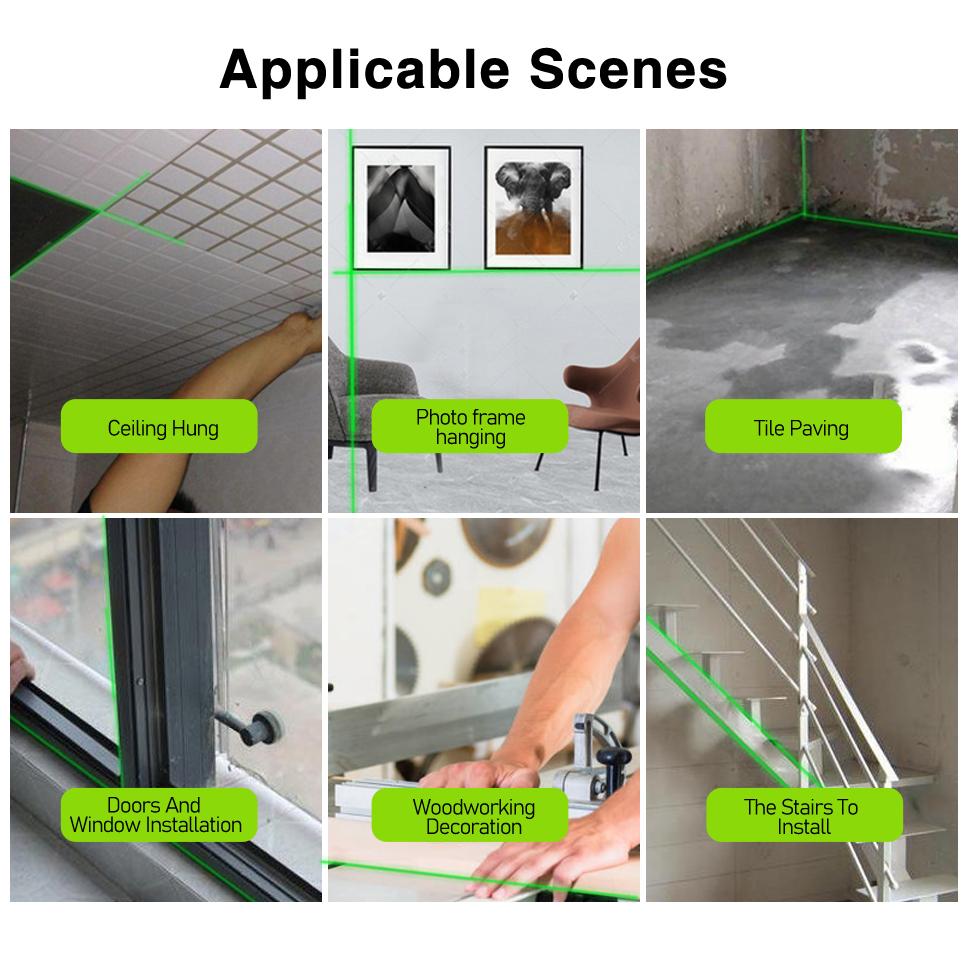 Applicable Scenes

Ceiling Hung

Photo frame hanging

Tile Paving

Doors And Window Installation

Woodworking Decoration

The Stairs To Install