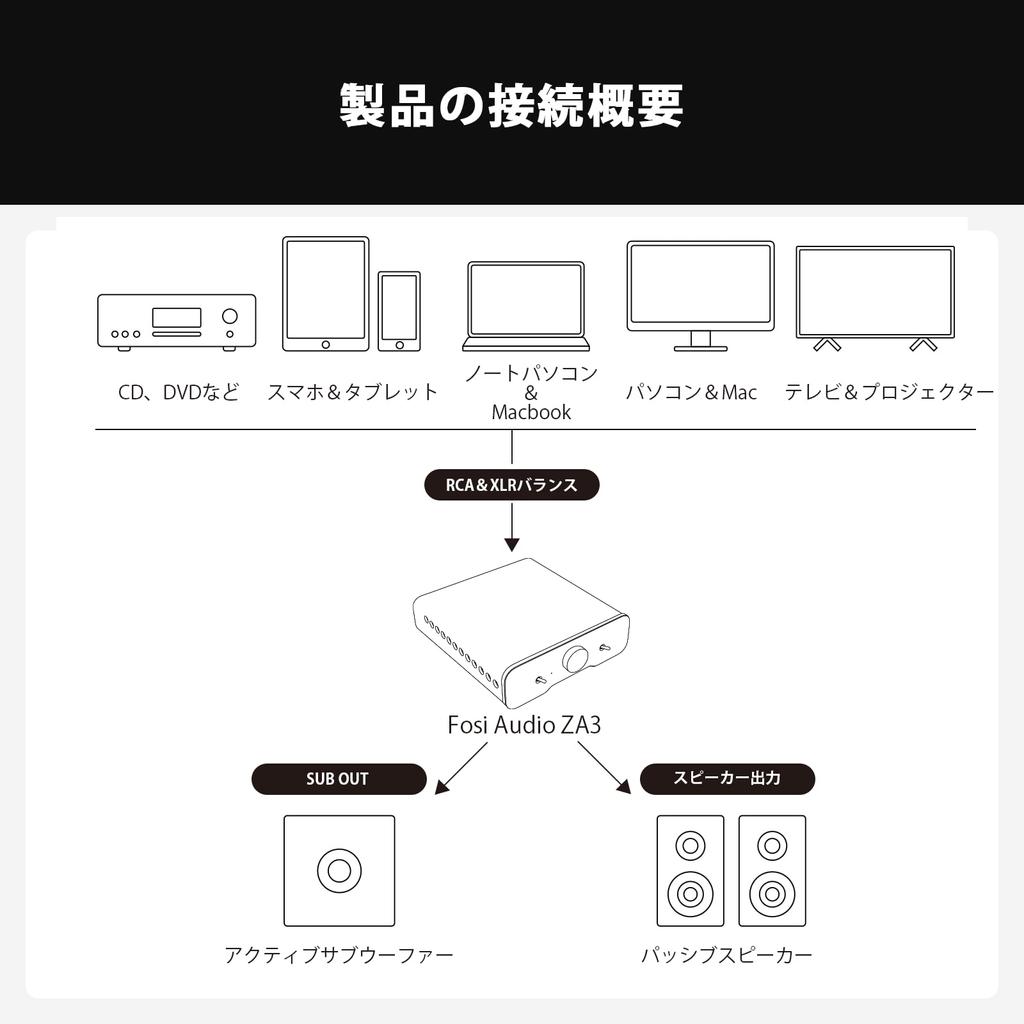 製品の接続概要

CD、DVDなど

スマホ＆タブレット

ノートパソコン
&
Macbook

パソコン＆Mac

テレビ＆プロジェクター

RCA＆XLRバランス

Fosi Audio ZA3

SUB OUT

スピーカー出力

アクティブサブウーファー

パッシブスピーカー