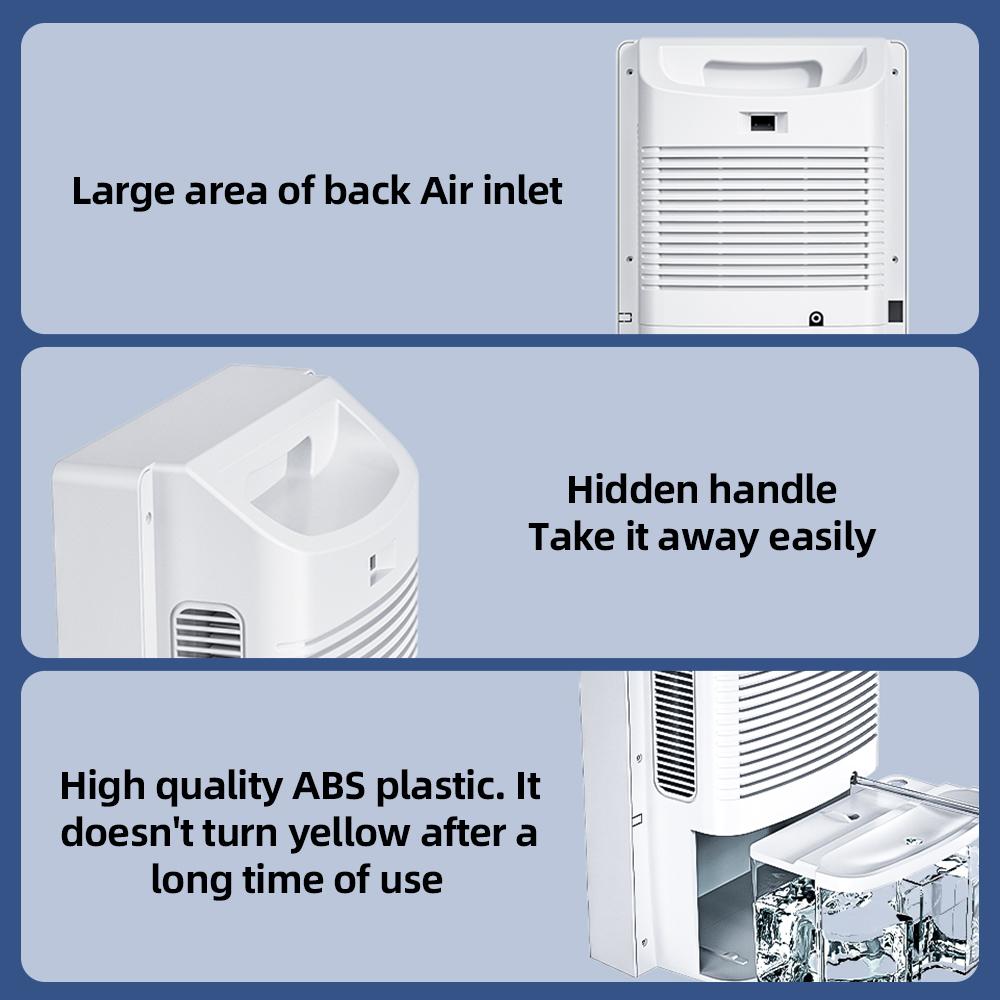 Large area of back Air inlet

Hidden handle
Take it away easily

High quality ABS plastic. It doesn't turn yellow after a long time of use