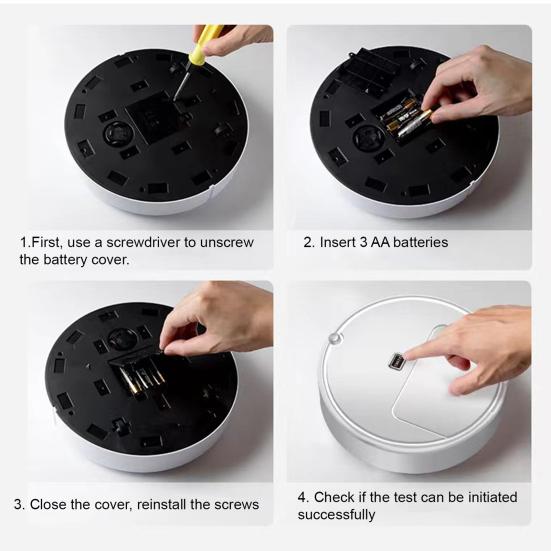 1.First, use a screwdriver to unscrew the battery cover.

2. Insert 3 AA batteries

3. Close the cover, reinstall the screws

4. Check if the test can be initiated successfully