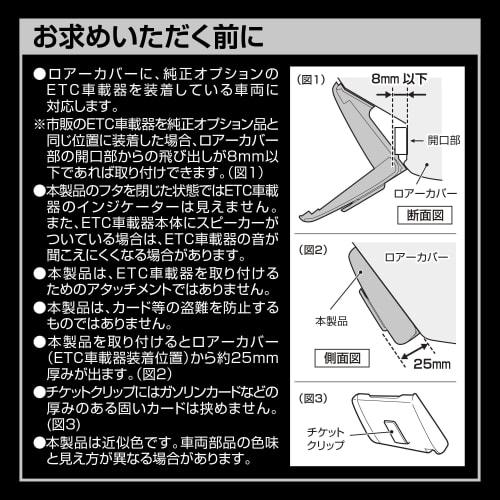 お求めいただく前に

●ロアーカバーに、純正オプションのETC車載器を装着している車両に対応します。
※市販のETC車載器を純正オプション品と同じ位置に装着した場合、ロアーカバー部の開口部からの飛び出しが8mm以下であれば取り付けできます。(図1)
●本製品のフタを閉じた状態ではETC車載器のインジケーターは見えません。また、ETC車載器本体にスピーカーがついている場合は、ETC車載器の音が聞こえにくくなる場合があります。
●本製品は、ETC車載器を取り付けるためのアタッチメントではありません。
●本製品は、カード等の盗難を防止するものではありません。
●本製品を取り付けるとロアーカバー(ETC車載器装着位置)から約25mm厚みが出ます。(図2)
●チケットクリップにはガソリンカードなどの厚みのある固いカードは挟めません。(図3)
●本製品は近似色です。車両部品の色味と見え方が異なる場合があります。

(図1)
8mm 以下
開口部
ロアーカバー
断面図

(図2)
ロアーカバー
本製品
側面図
25mm

(図3)
チケットクリップ