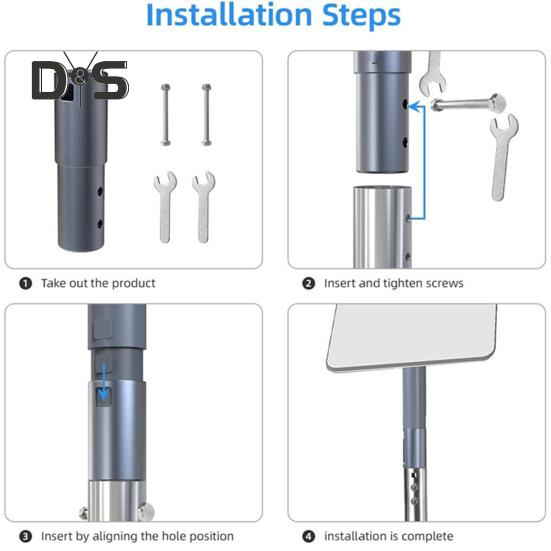 Installation Steps

D&S

❶ Take out the product

❷ Insert and tighten screws

❸ Insert by aligning the hole position

❹ installation is complete