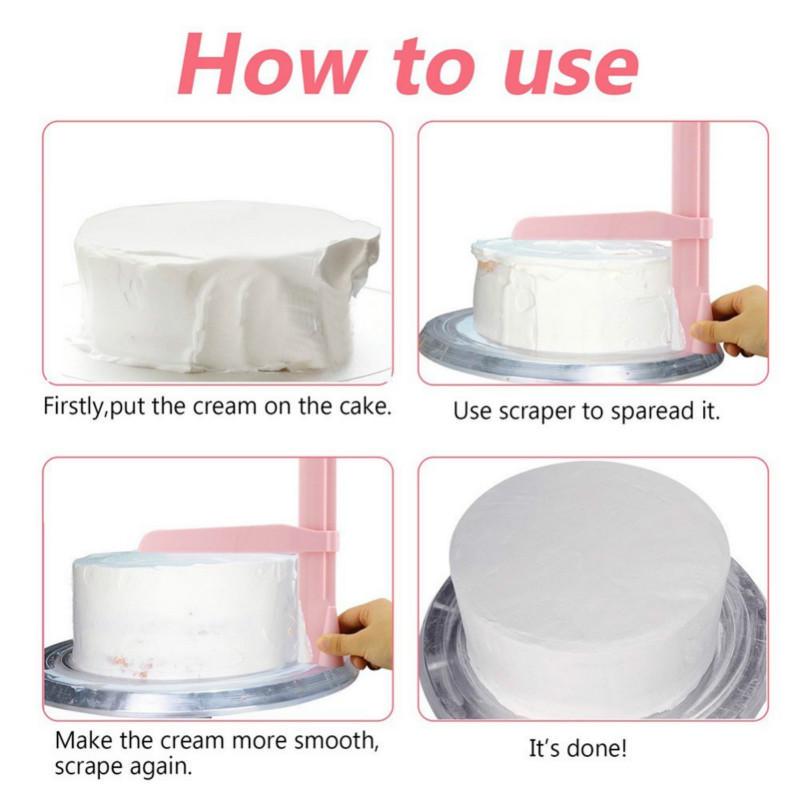 How to use

Firstly,put the cream on the cake.

Use scraper to sparead it.

Make the cream more smooth, scrape again.

It's done!