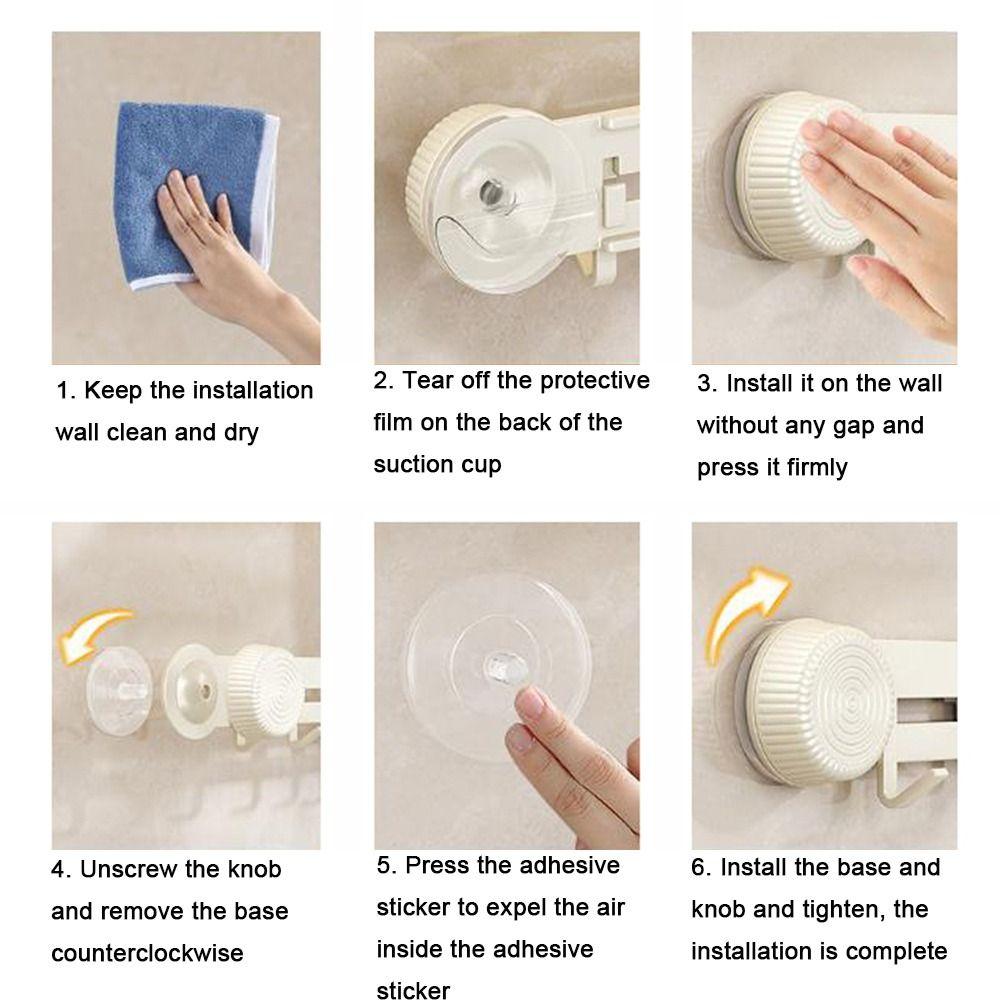 1. Keep the installation wall clean and dry

2. Tear off the protective film on the back of the suction cup

3. Install it on the wall without any gap and press it firmly

4. Unscrew the knob and remove the base counterclockwise

5. Press the adhesive sticker to expel the air inside the adhesive sticker

6. Install the base and knob and tighten, the installation is complete