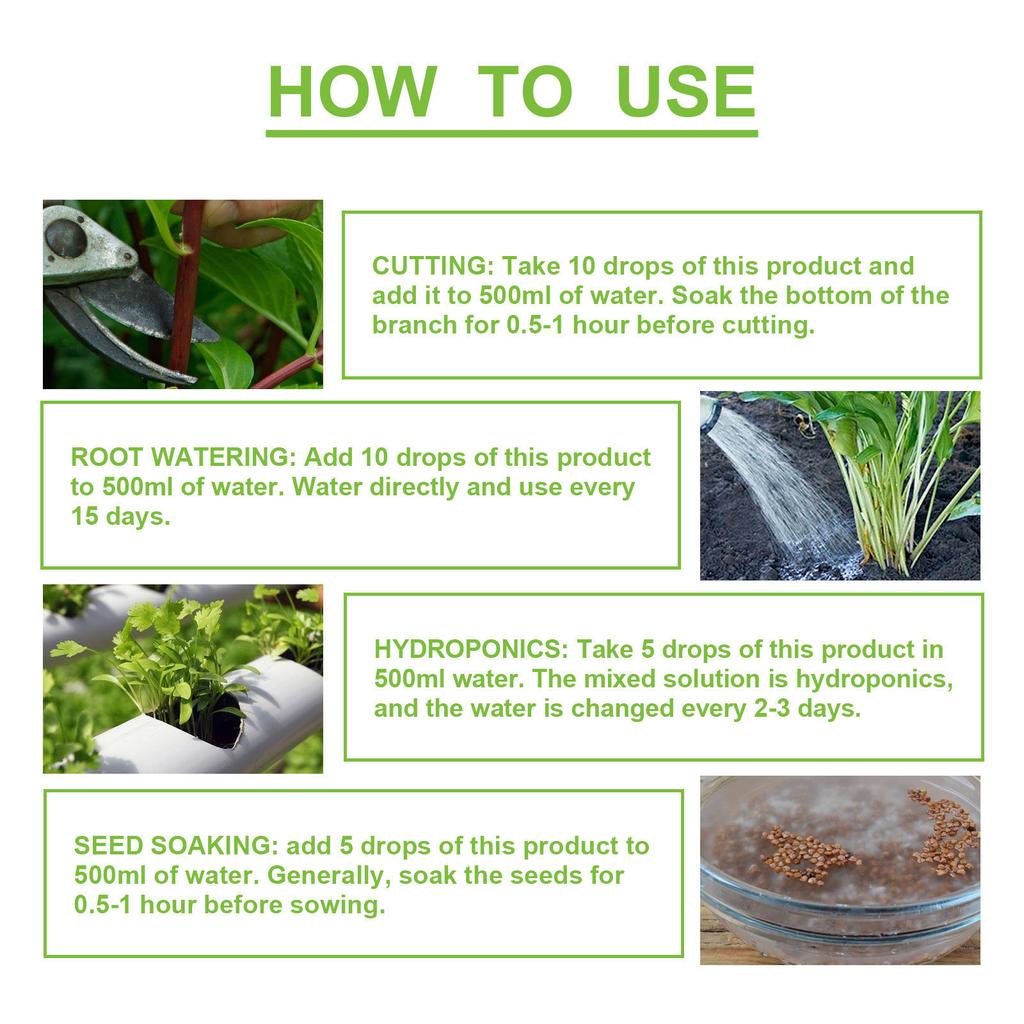 HOW TO USE

CUTTING: Take 10 drops of this product and add it to 500ml of water. Soak the bottom of the branch for 0.5-1 hour before cutting.

ROOT WATERING: Add 10 drops of this product to 500ml of water. Water directly and use every 15 days.

HYDROPONICS: Take 5 drops of this product in 500ml water. The mixed solution is hydroponics, and the water is changed every 2-3 days.

SEED SOAKING: add 5 drops of this product to 500ml of water. Generally, soak the seeds for 0.5-1 hour before sowing.