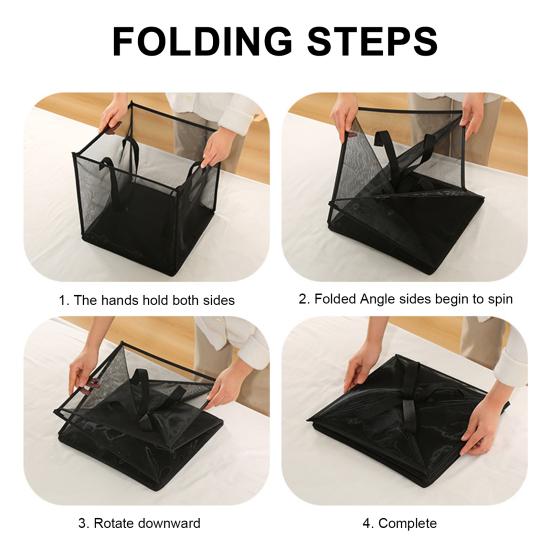 FOLDING STEPS

1. The hands hold both sides

2. Folded Angle sides begin to spin

3. Rotate downward

4. Complete