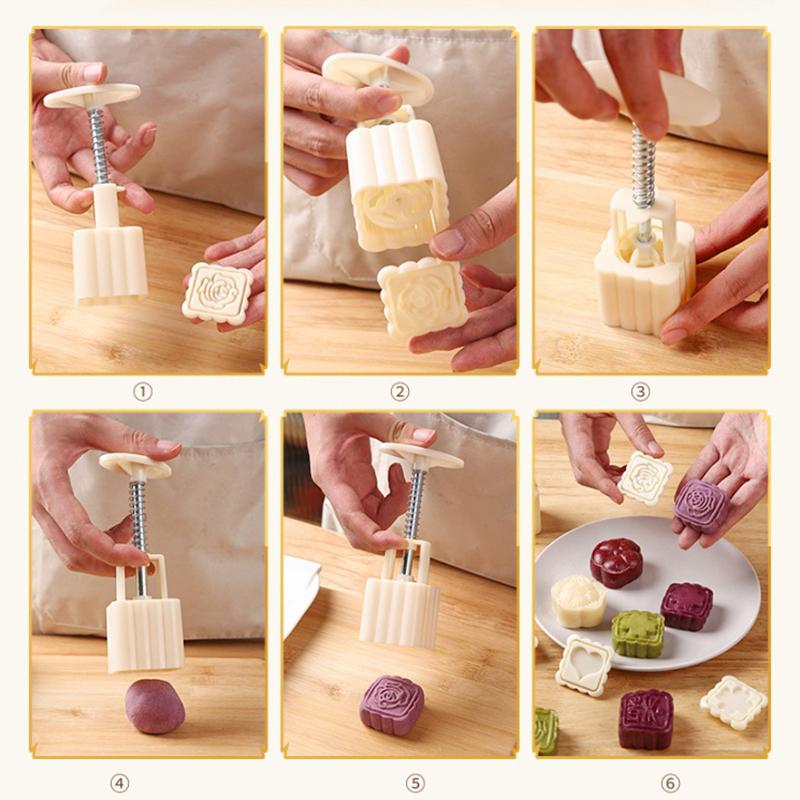 ①
②
③
④
⑤
⑥