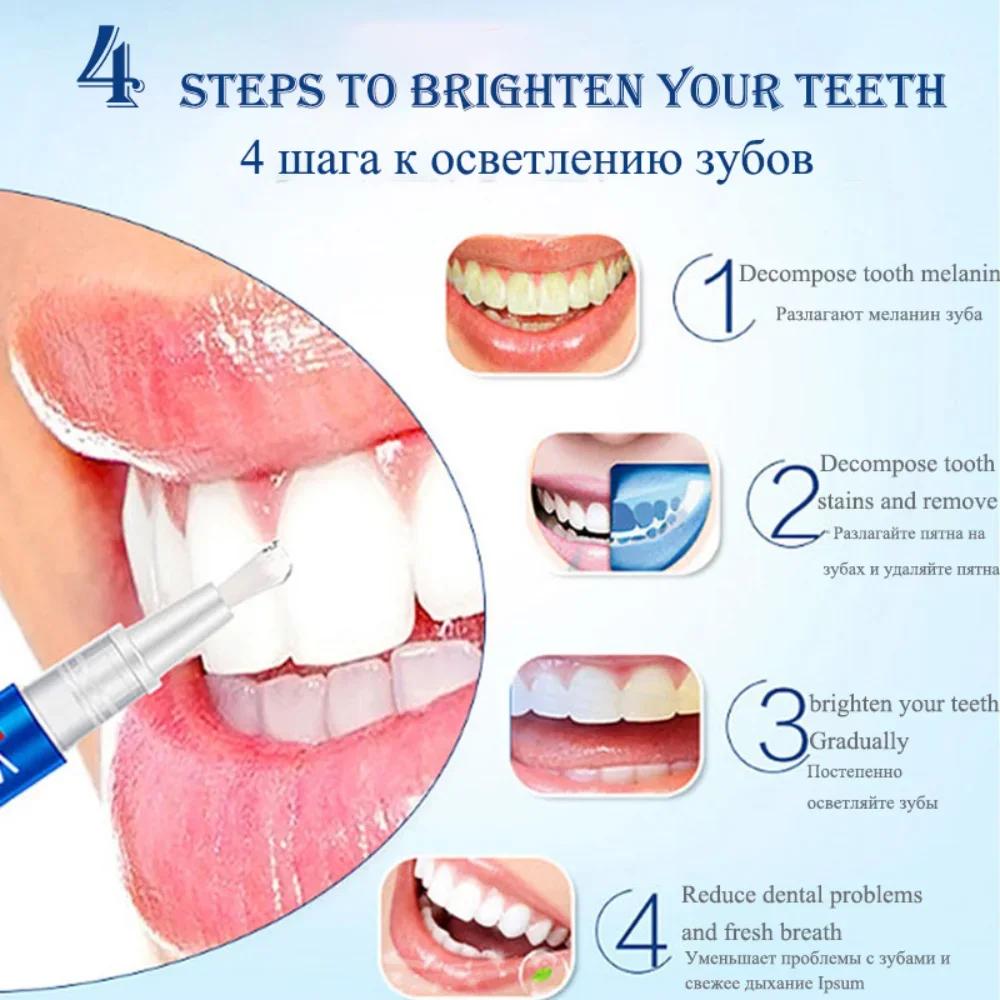 4 STEPS TO BRIGHTEN YOUR TEETH

4 шага к осветлению зубов

1 Decompose tooth melanin

Разлагают меланин зуба

2 Decompose tooth stains and remove

Разлагайте пятна на зубах и удаляйте пятна

3 brighten your teeth Gradually

Постепенно осветляйте зубы

4 Reduce dental problems and fresh breath

Уменьшает проблемы с зубами и свежее дыхание Ipsum