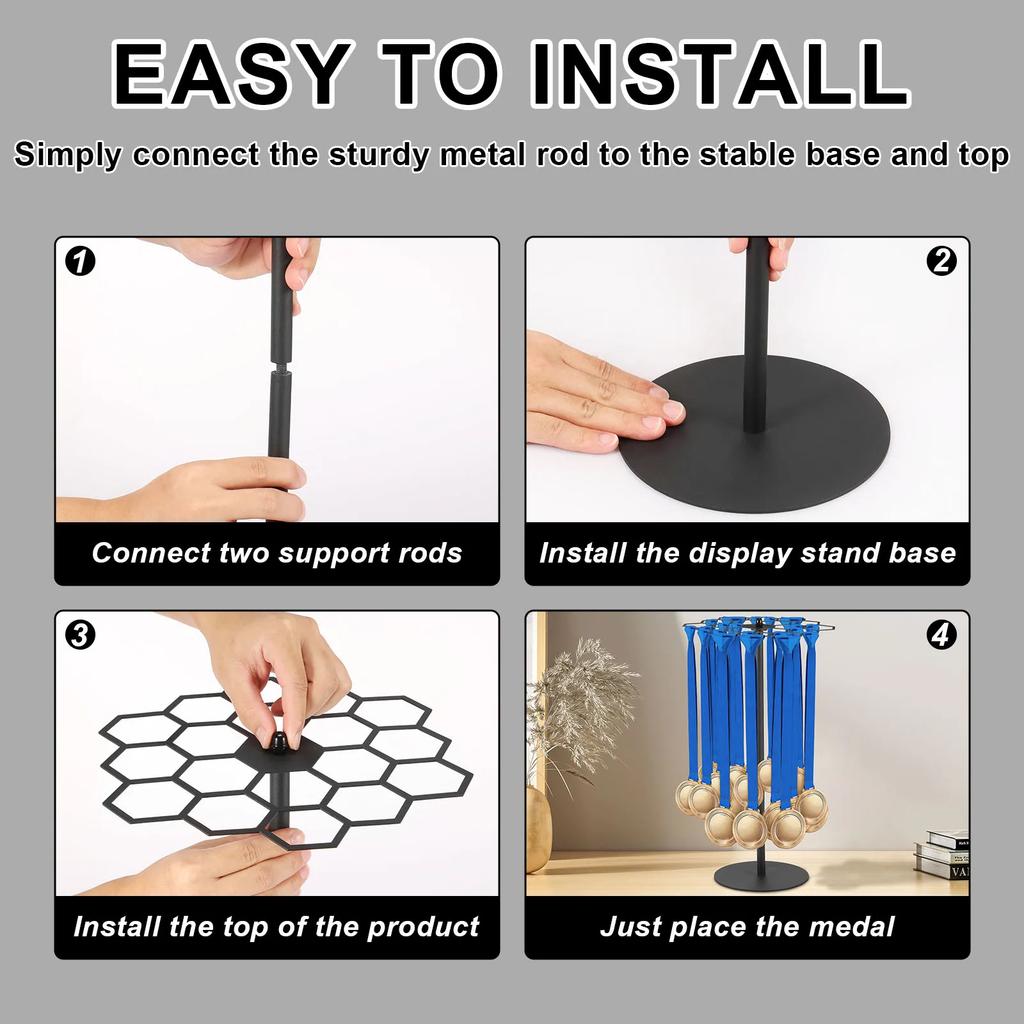 EASY TO INSTALL

Simply connect the sturdy metal rod to the stable base and top

1

Connect two support rods

2

Install the display stand base

3

Install the top of the product

4

Just place the medal